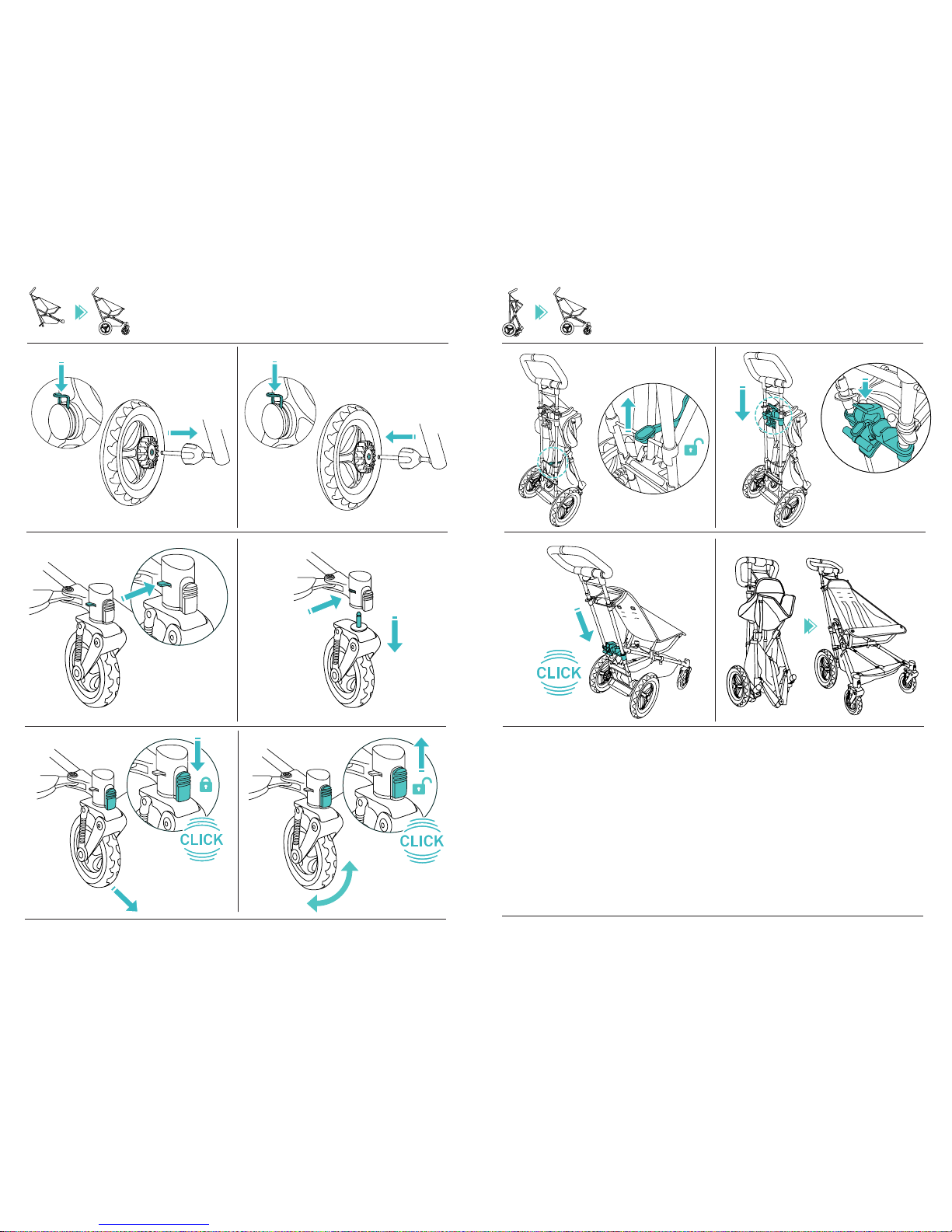 CLICK

CLICK

CLICK