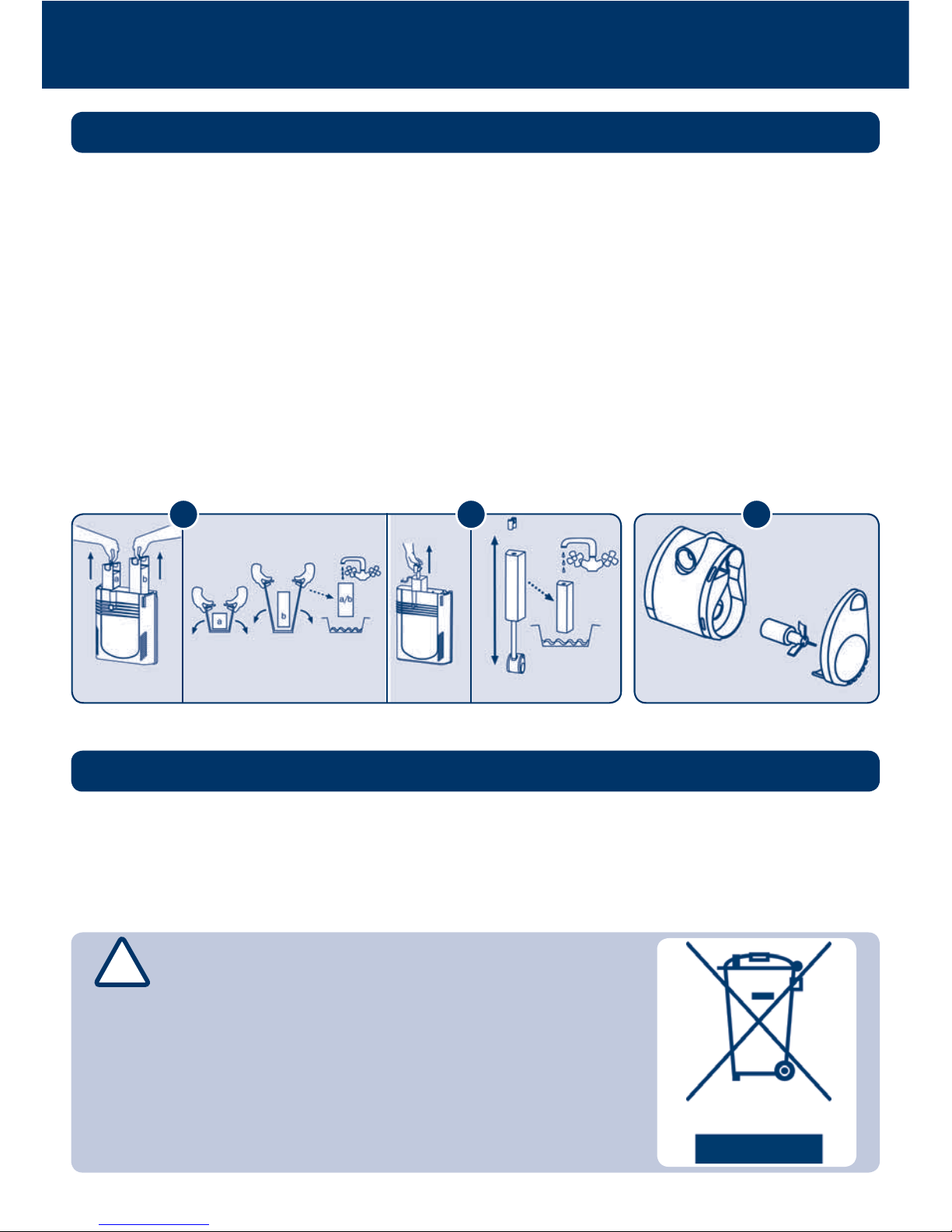 a

b

a

b

a/b