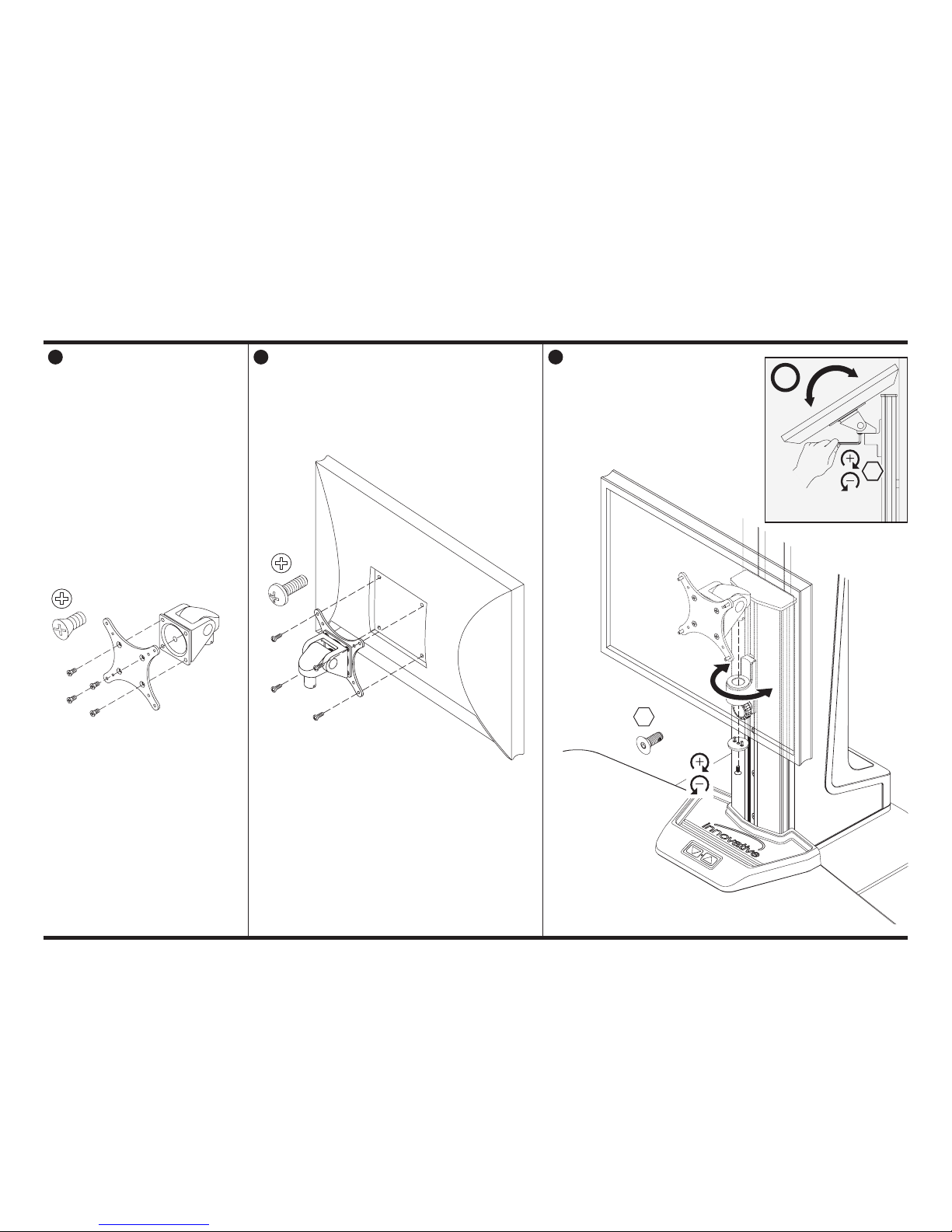 innovative