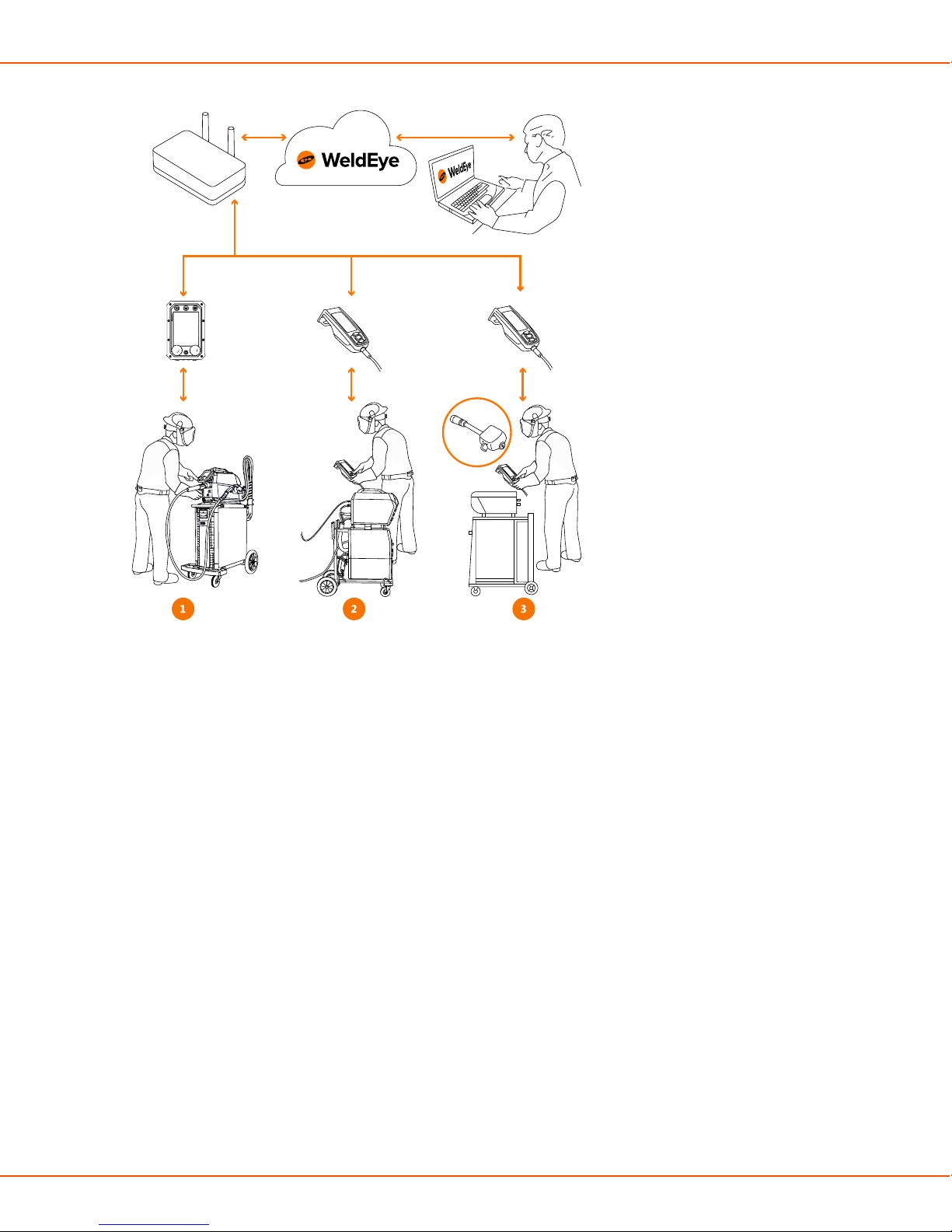 WeldEye

WeldEye

1

2

3