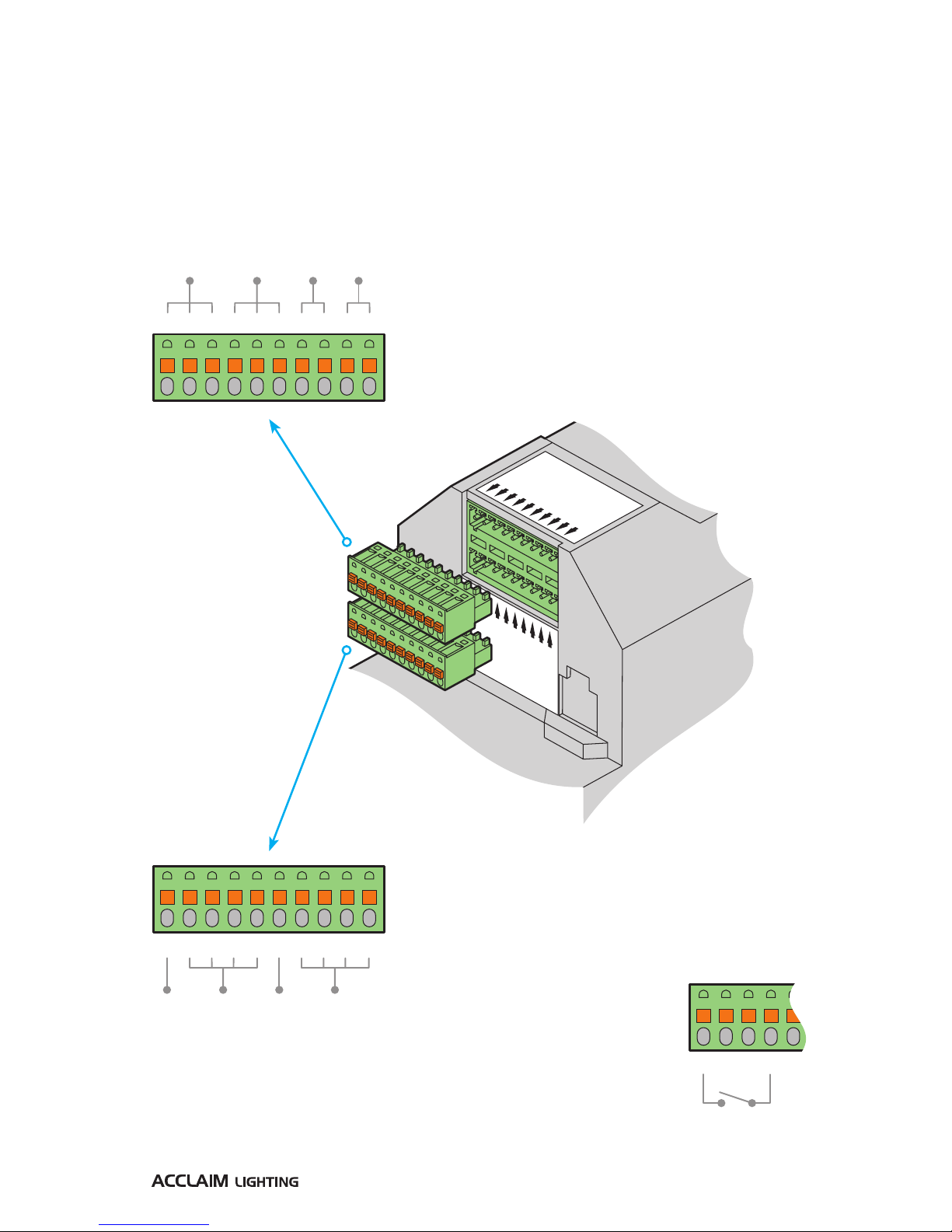 ACCLAIM LIGHTING