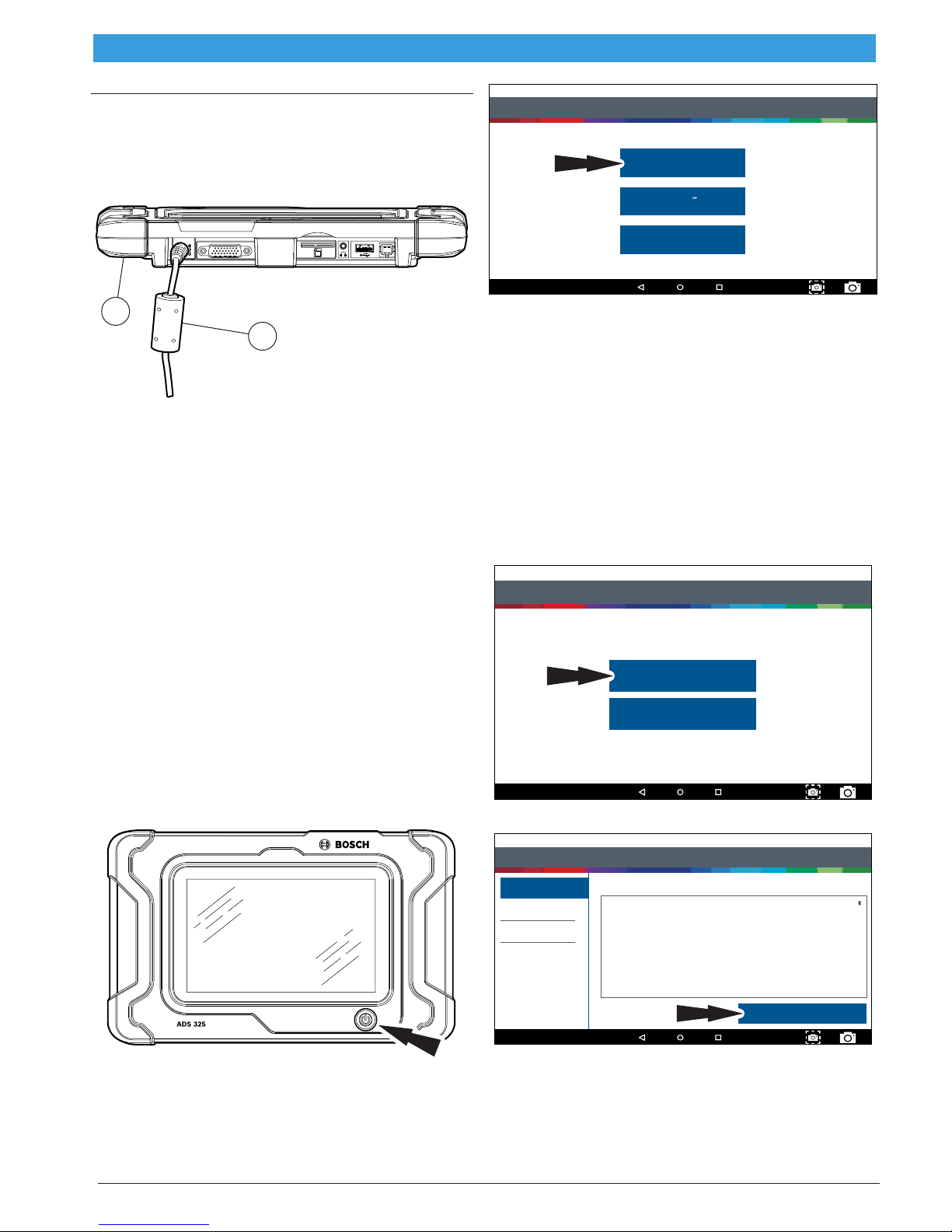 BOSCH

ADS 325