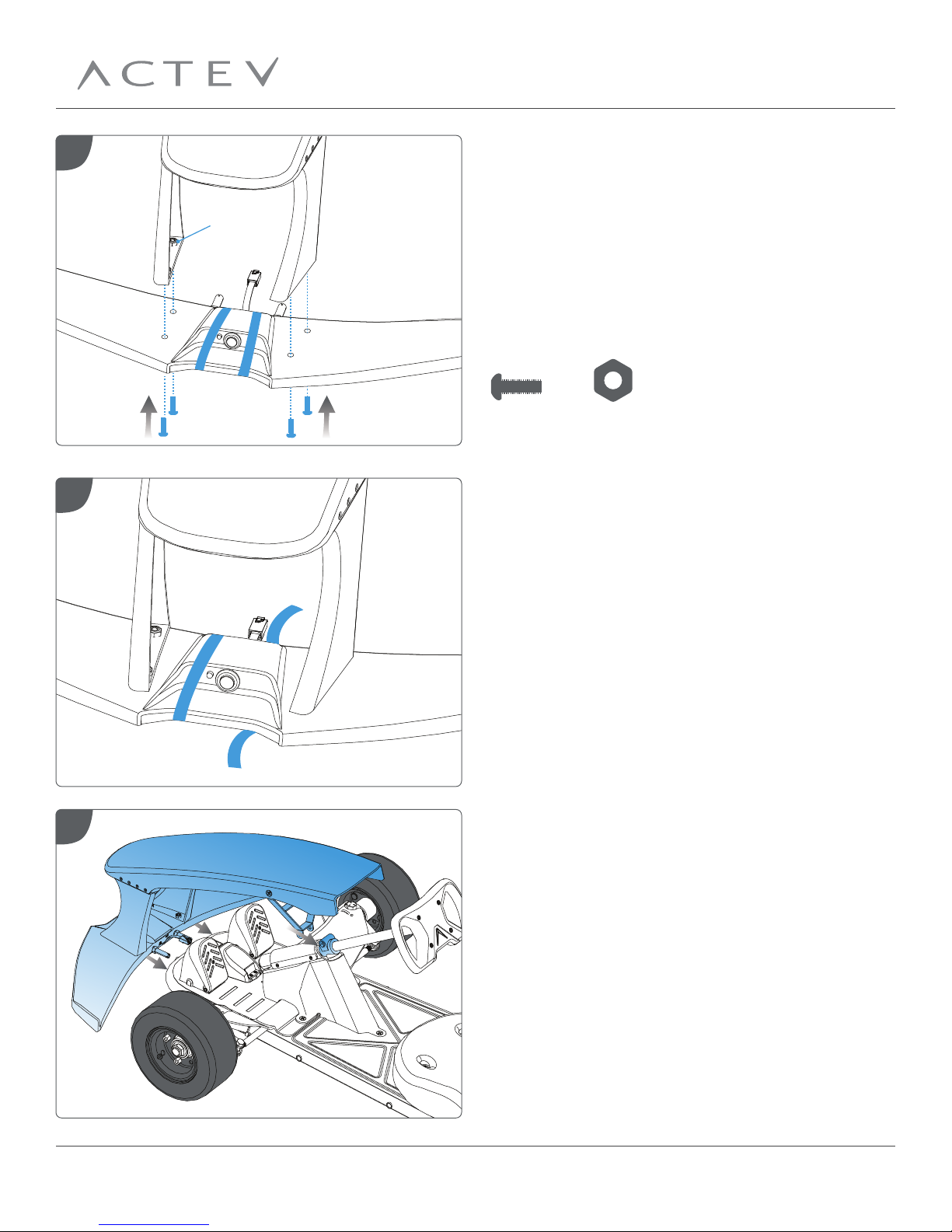 ACTEV