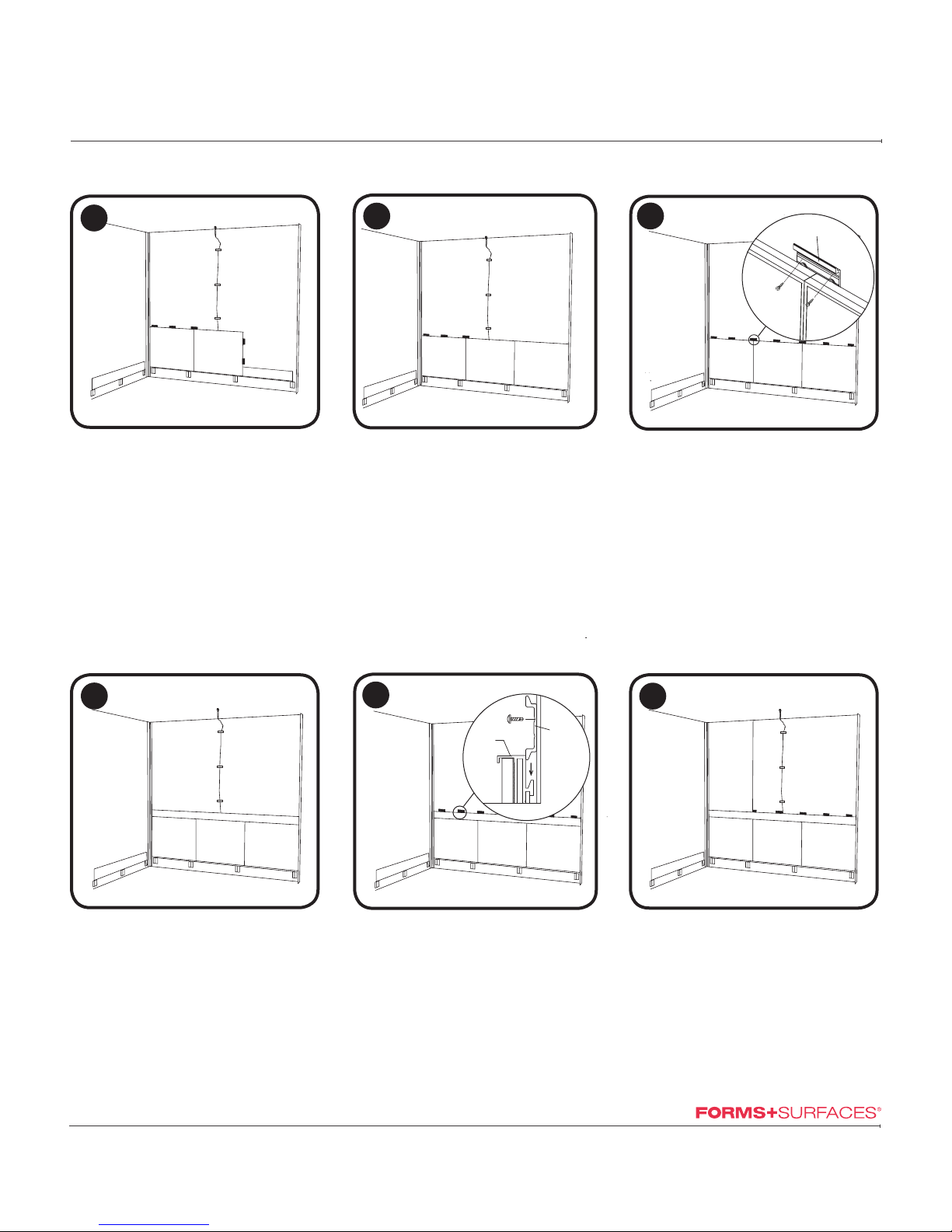 FORMS+SURFACES®