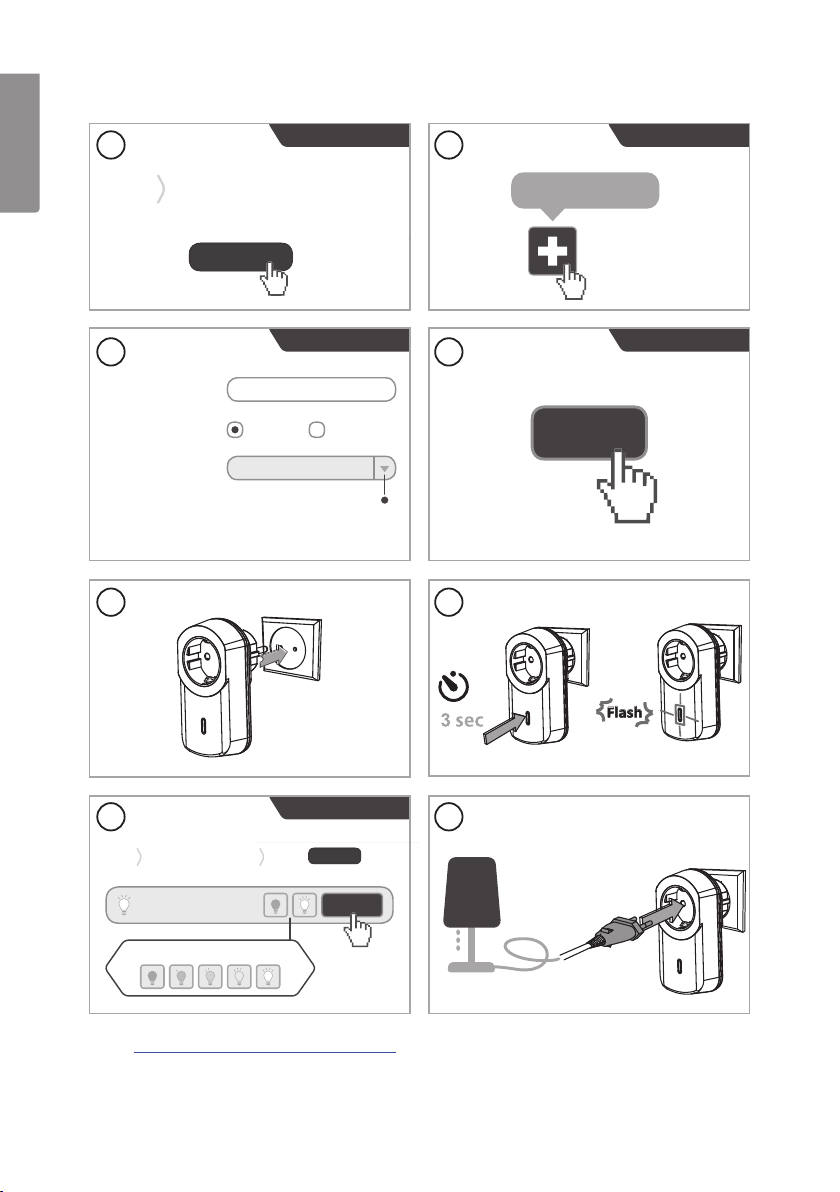 3 sec

Flash