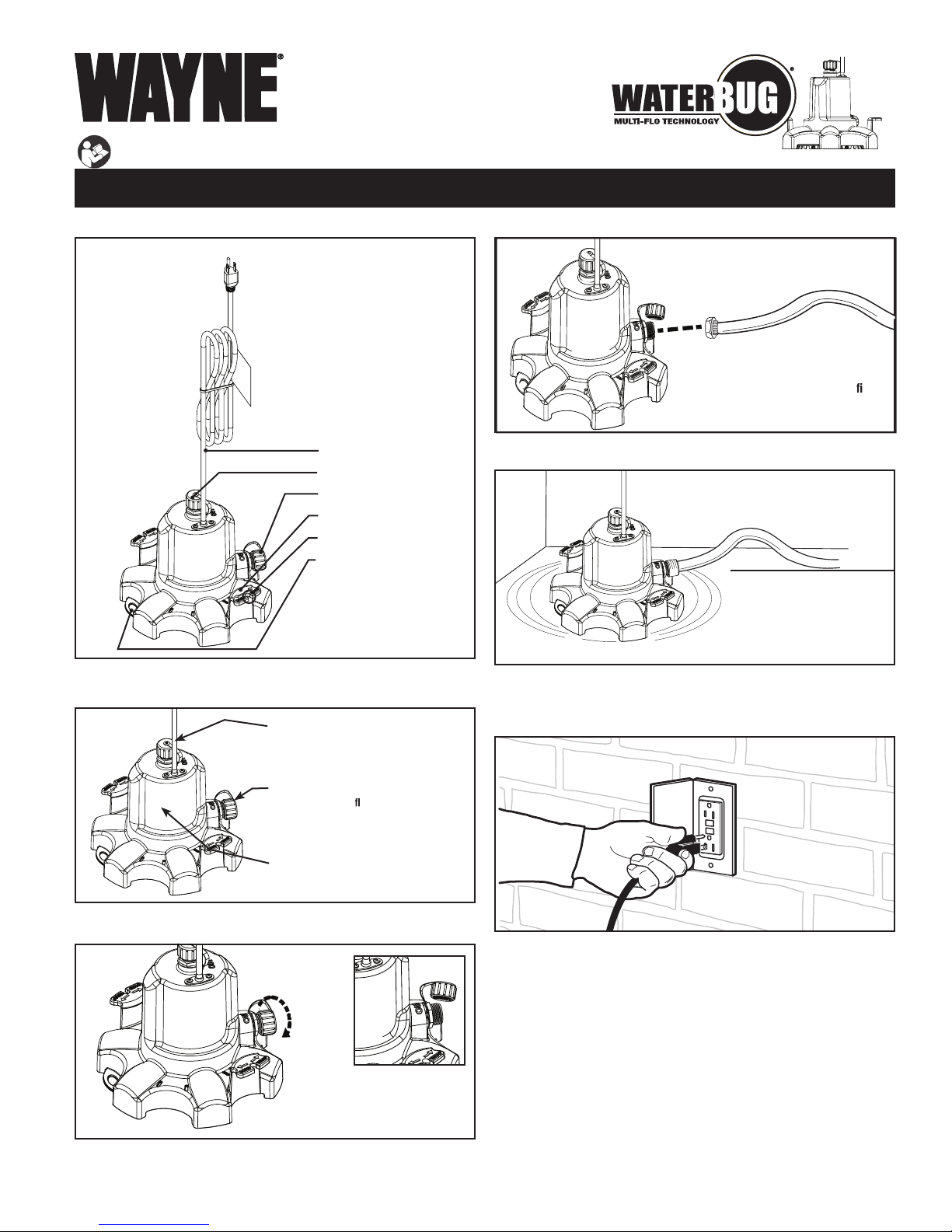 WAYNE®

WATERBUG®
MULTI-FLO TECHNOLOGY

fi

fl