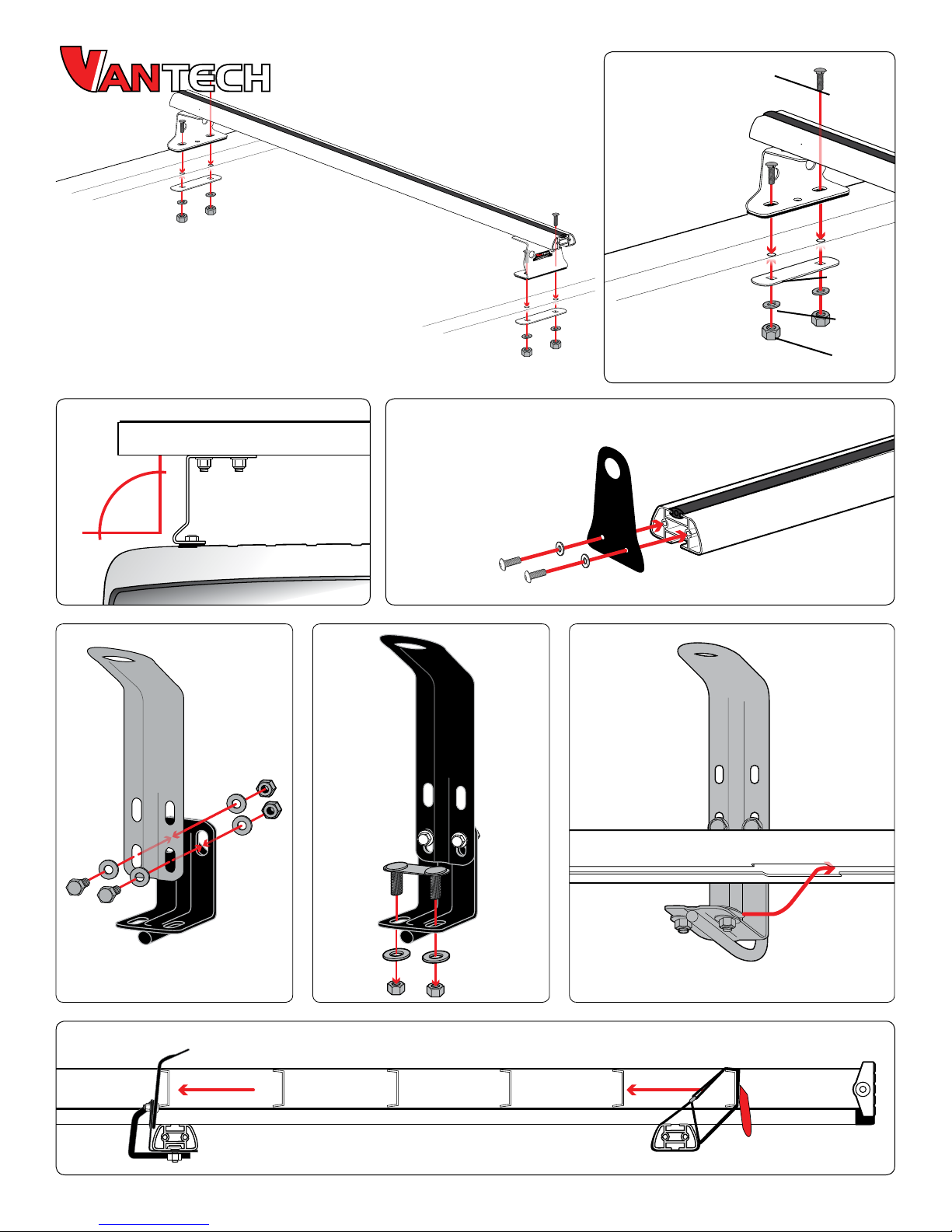 VANTECH