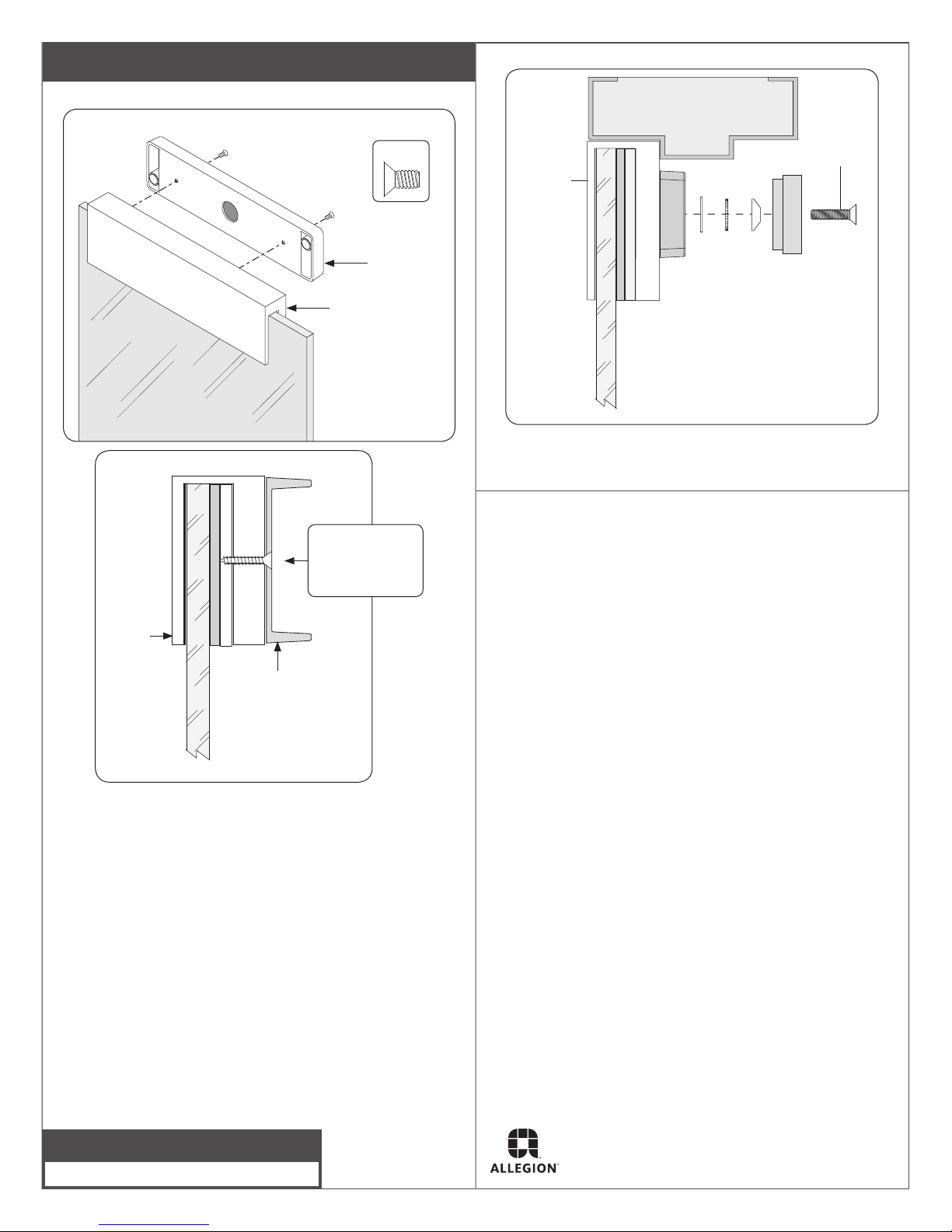 ALLEGION™