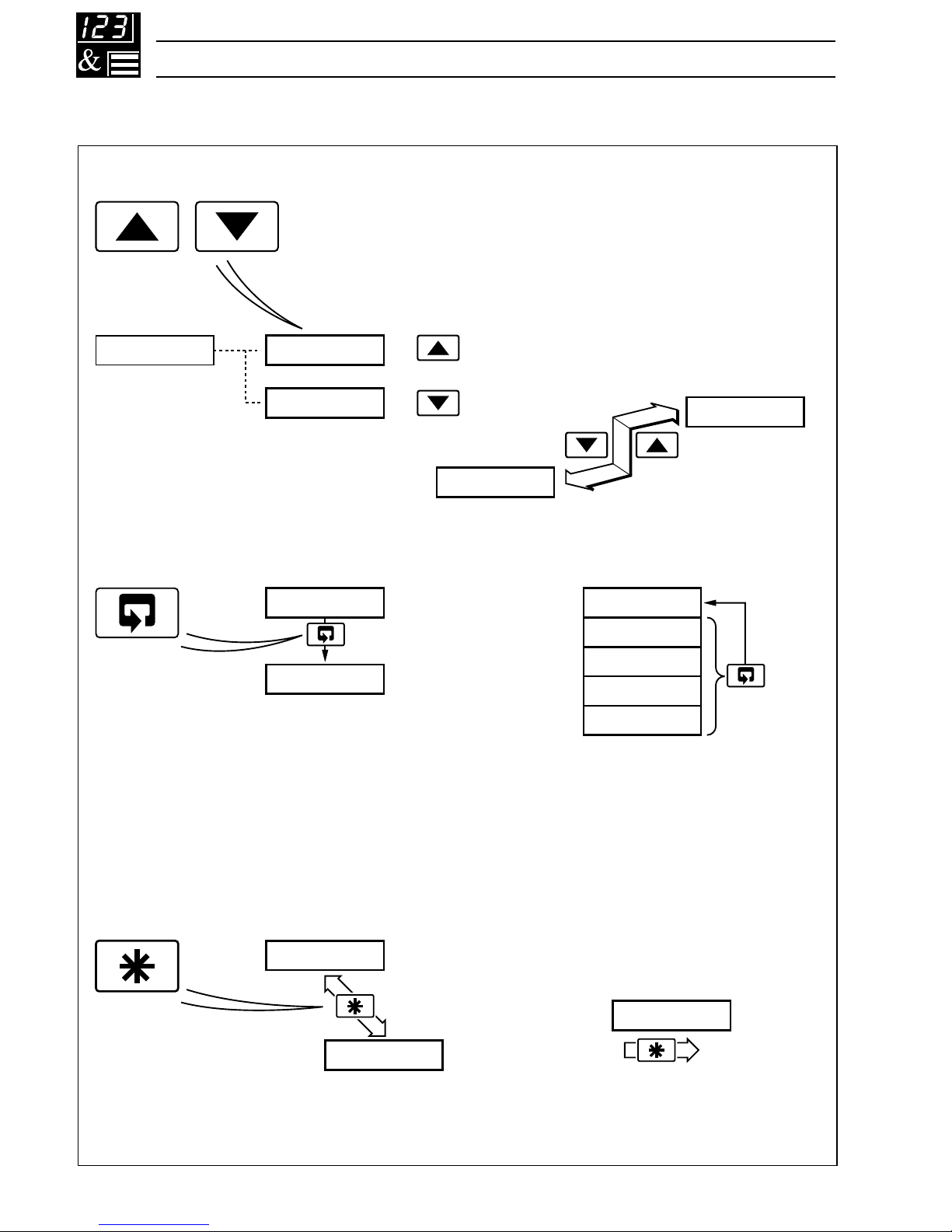 123
&