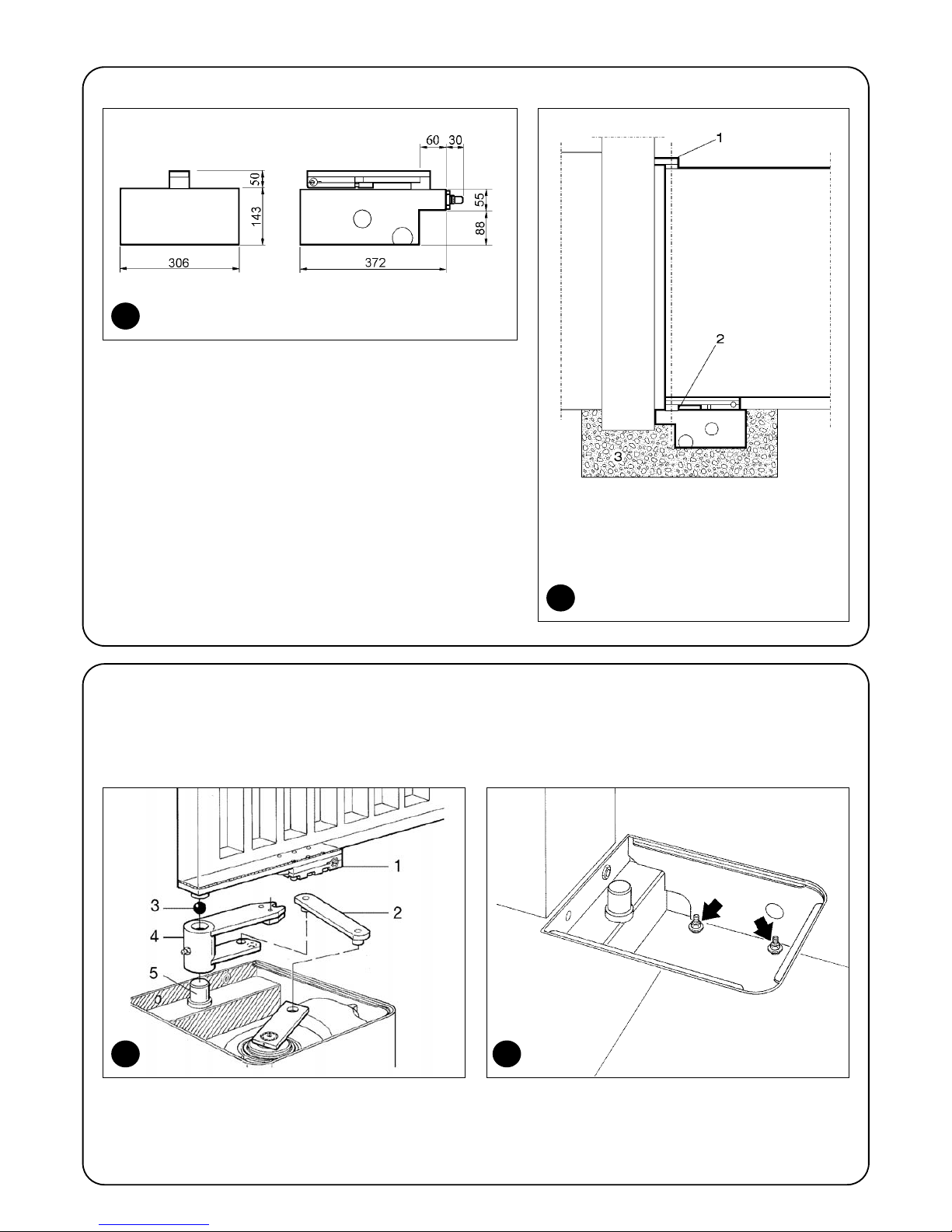 60 30
50
143
55
88
306
372

1
2
3

1
2
3
4
5