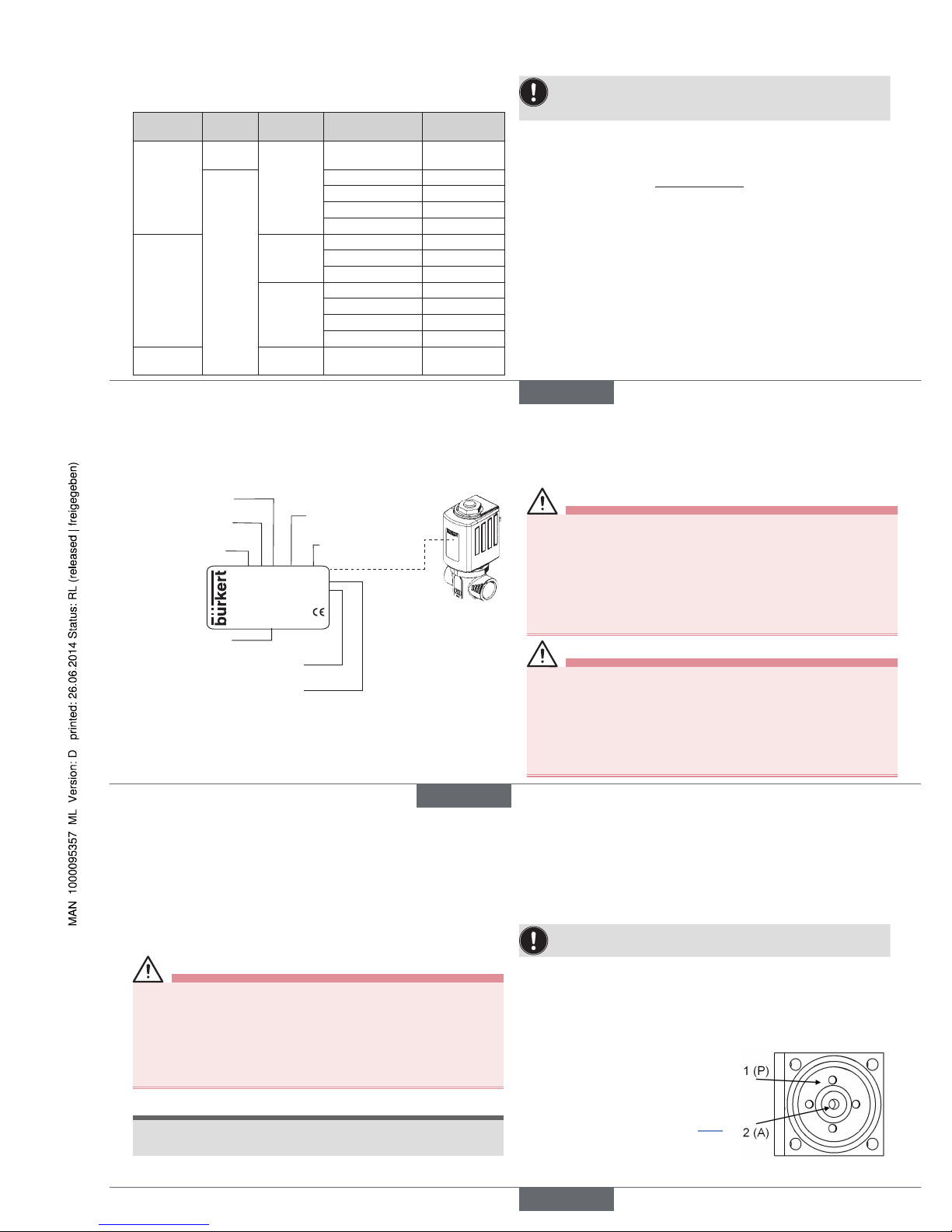 MAN 1000095357 ML Version: D printed: 26.06.2014 Status: RL (released | freigegeben)

bürkert

CE

1 (P)

2 (A)