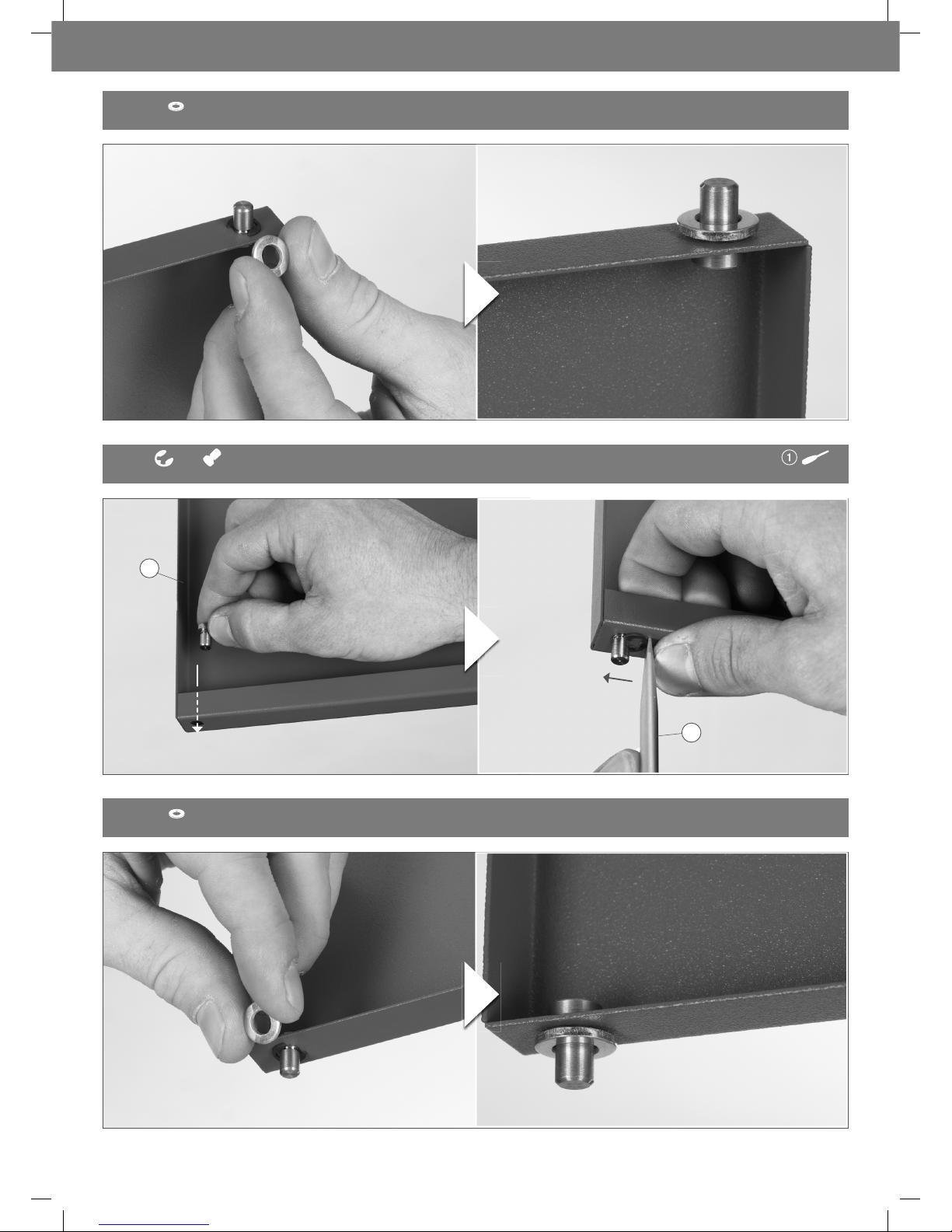 ①