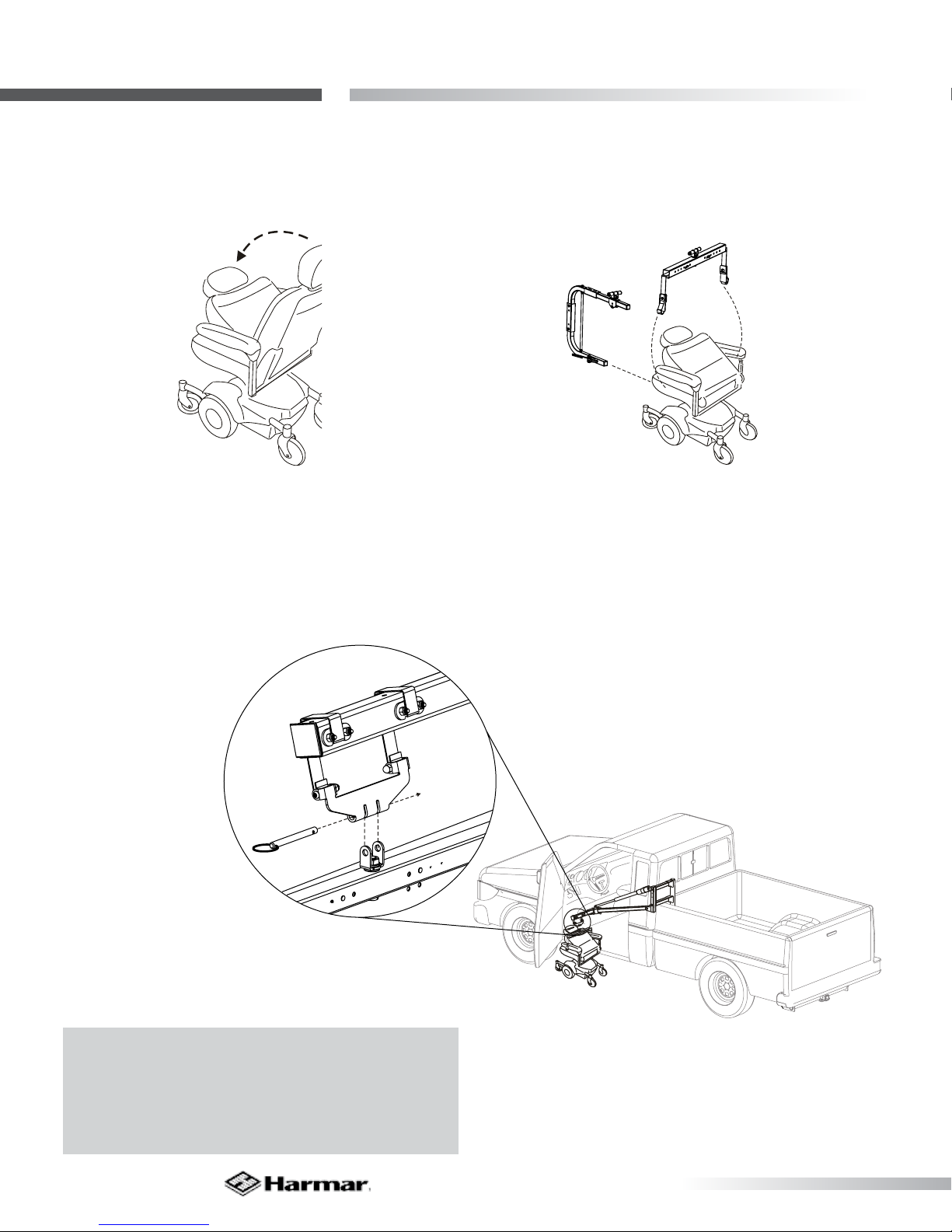 Harmar.