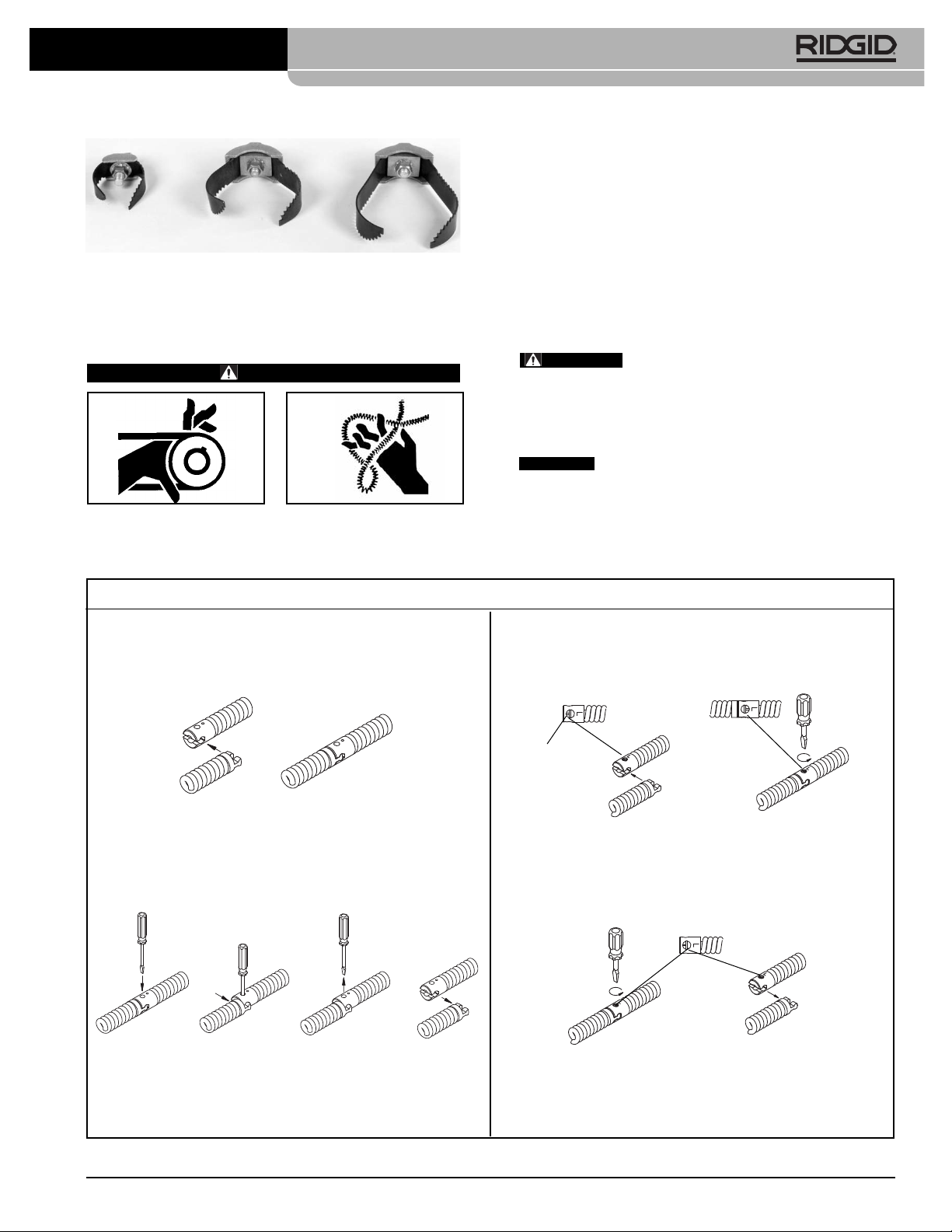 RIDGID