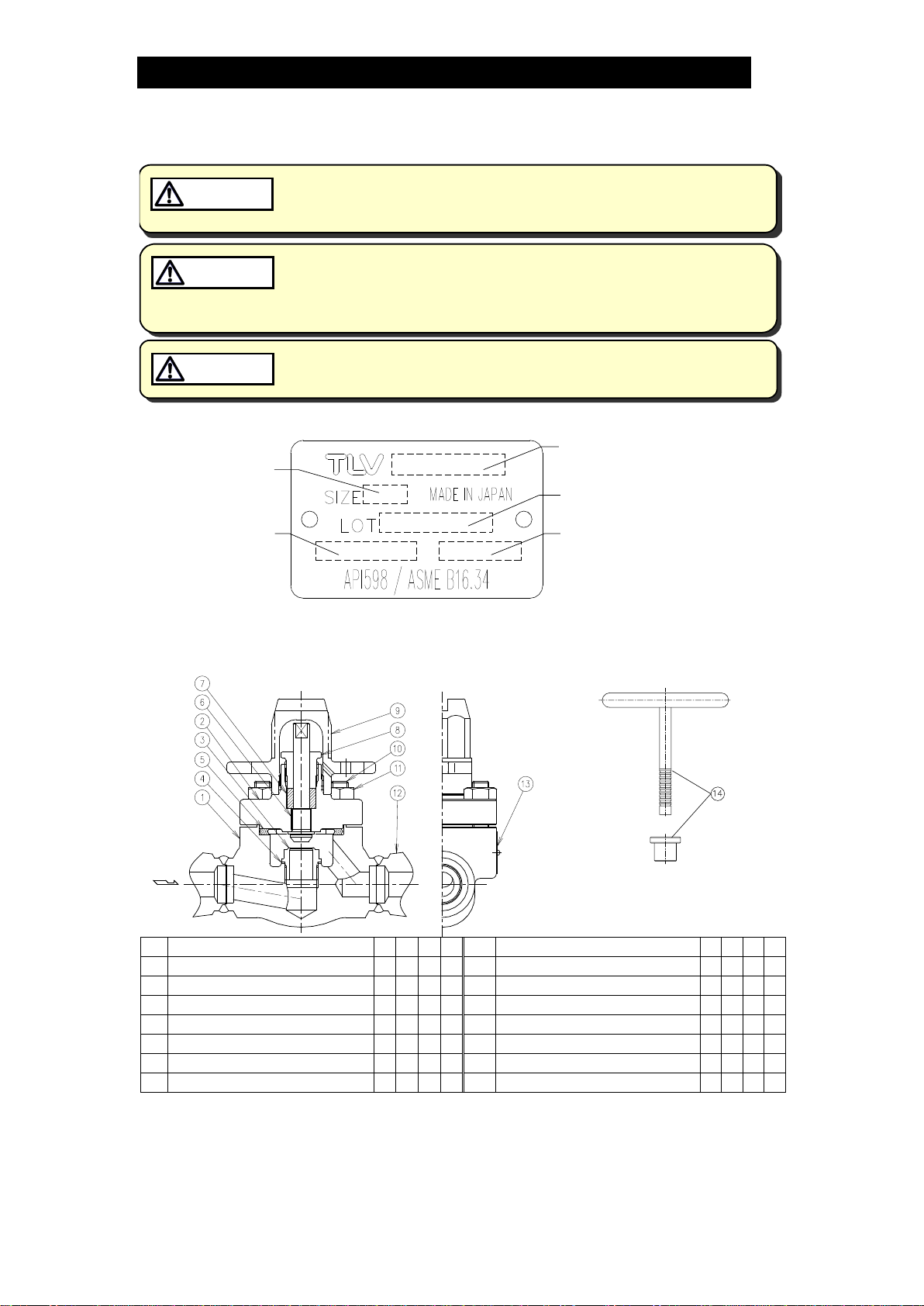 TLV

SIZE

MADE IN JAPAN

LOT

API598 / ASME B16.34

7
6
2
3
5
4
1
9
8
10
11
12
13
14