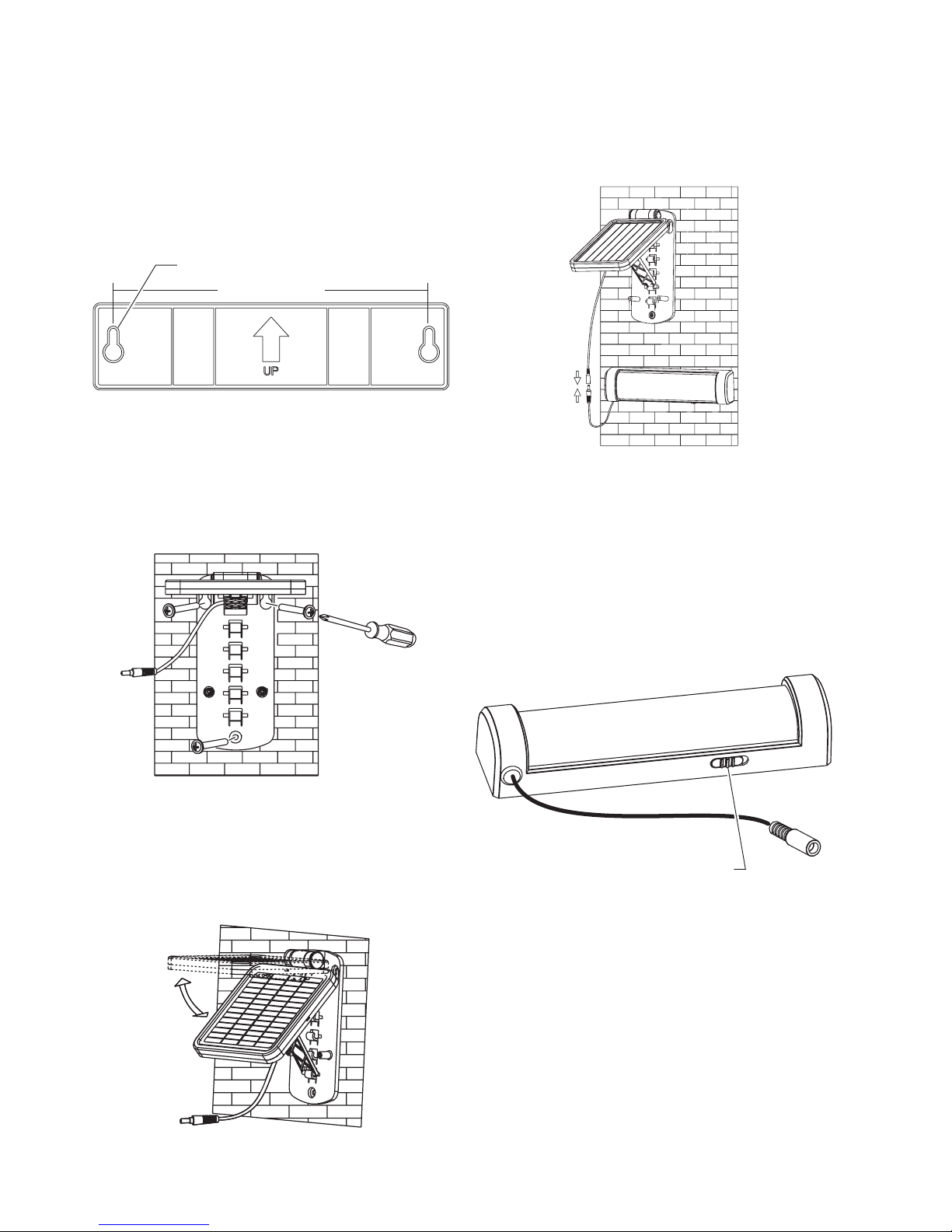 UP