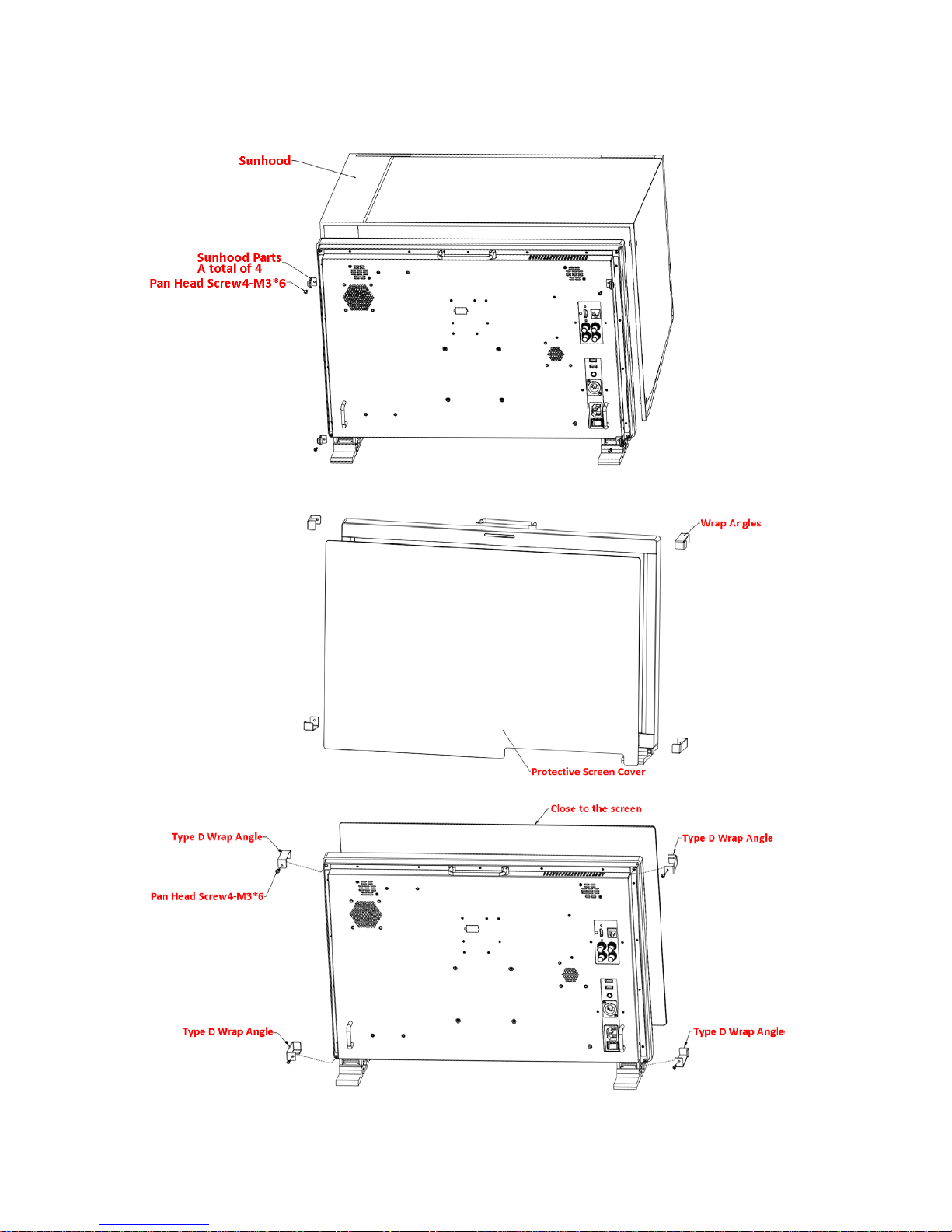 Sunhood

Sunhood Parts
A total of 4
Pan Head Screw4-M3*6

Wrap Angles

Protective Screen Cover

Close to the screen

Type D Wrap Angle

Type D Wrap Angle

Pan Head Screw4-M3*6

Type D Wrap Angle

Type D Wrap Angle