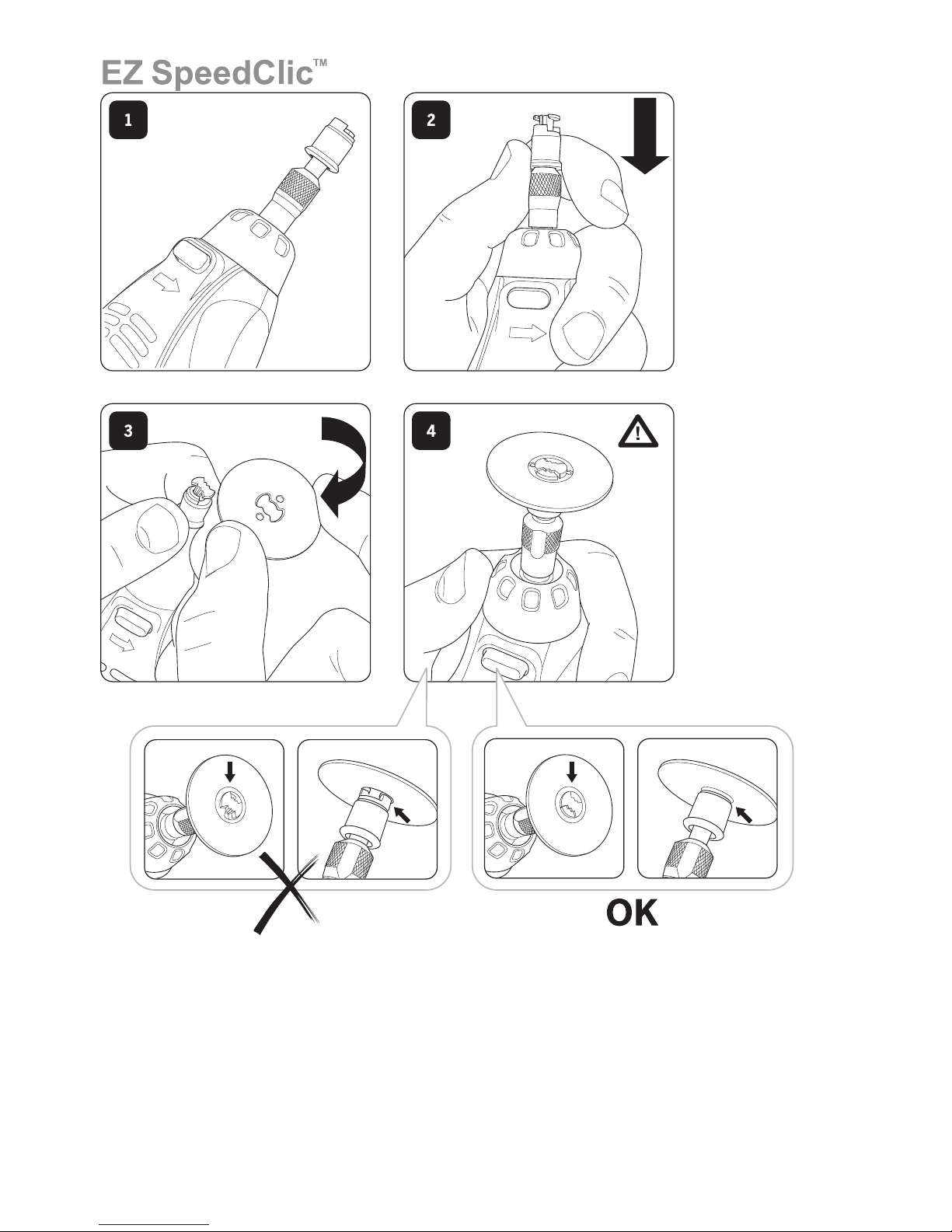 EZ SpeedClic™

1

2

3

4

OK