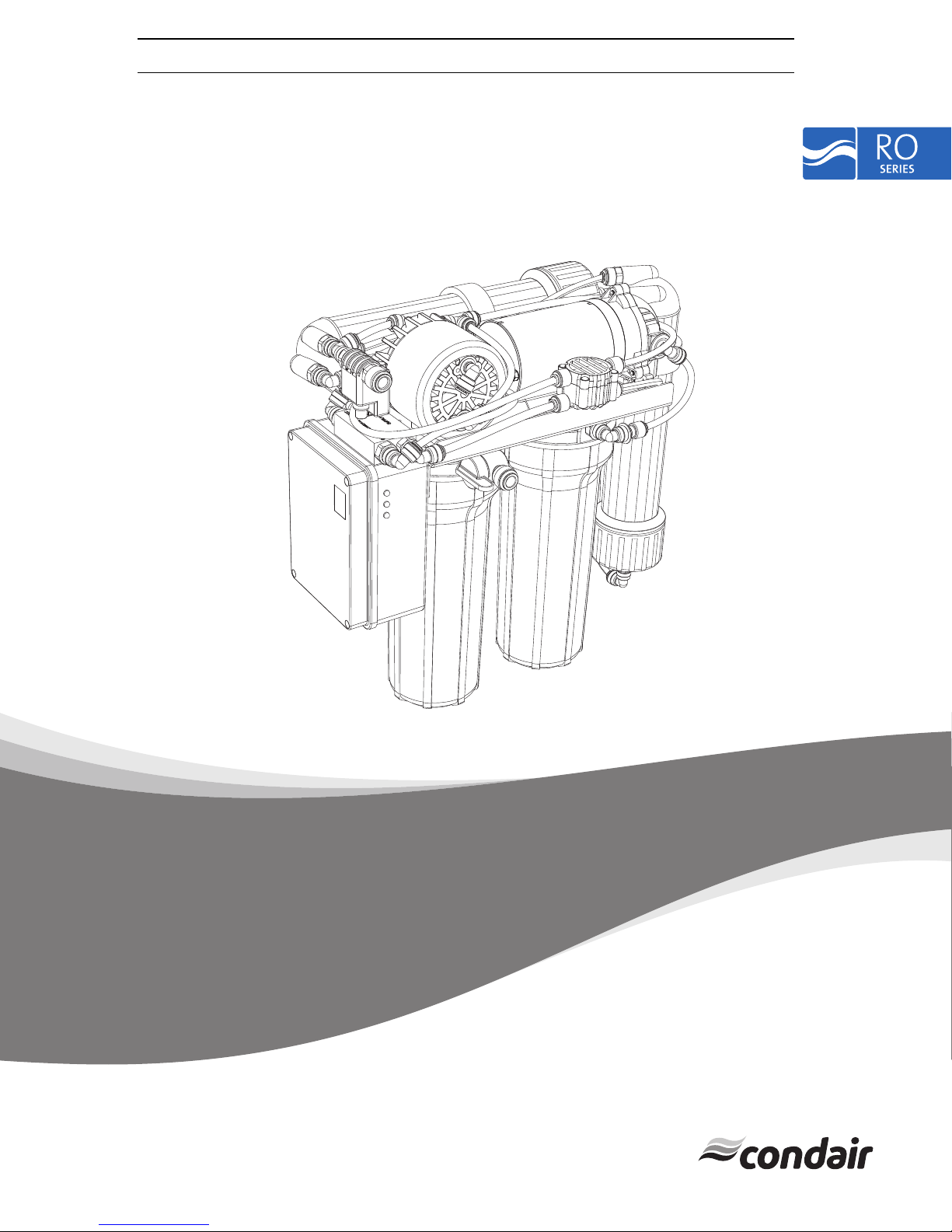 RO
SERIES

condair