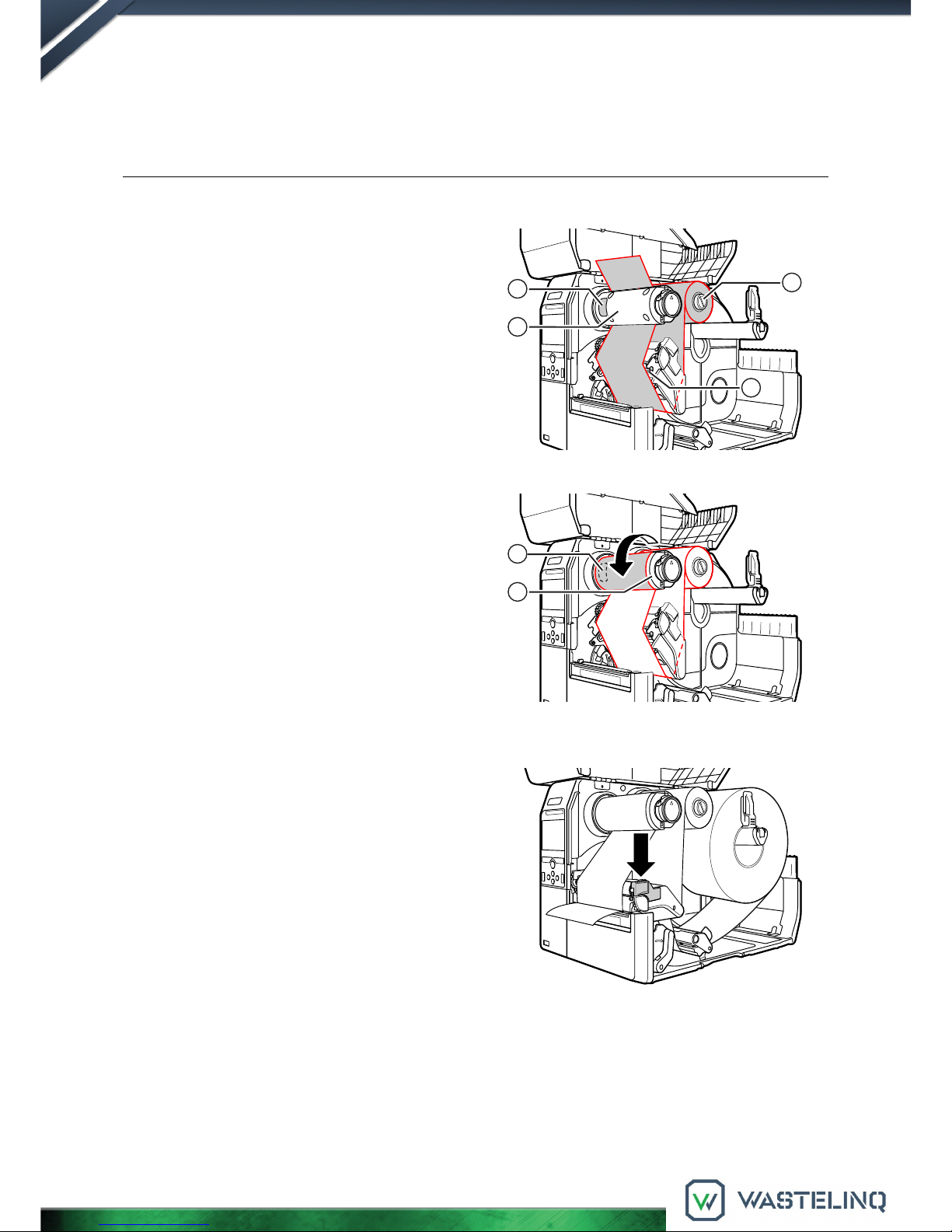 WASTELINQ