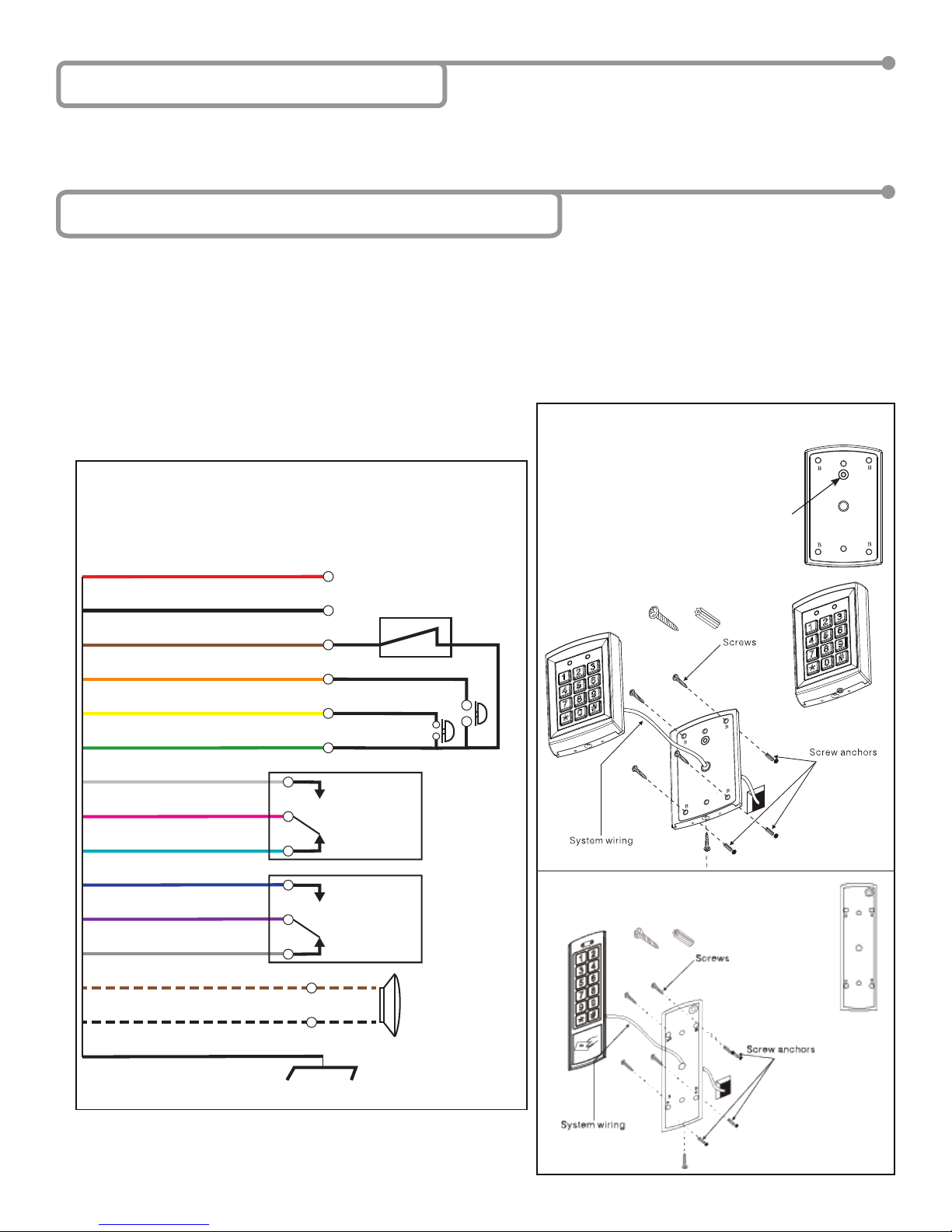 Screws

Screw anchors

System wiring

Screws

Screw anchors

System wiring