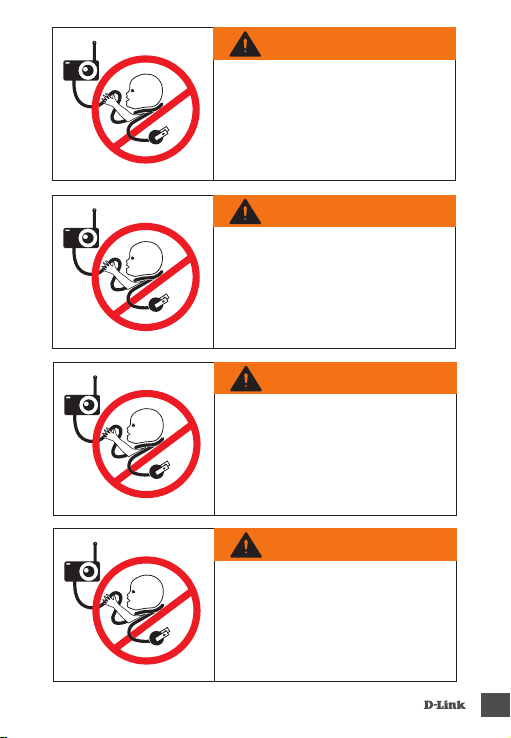 D-Link