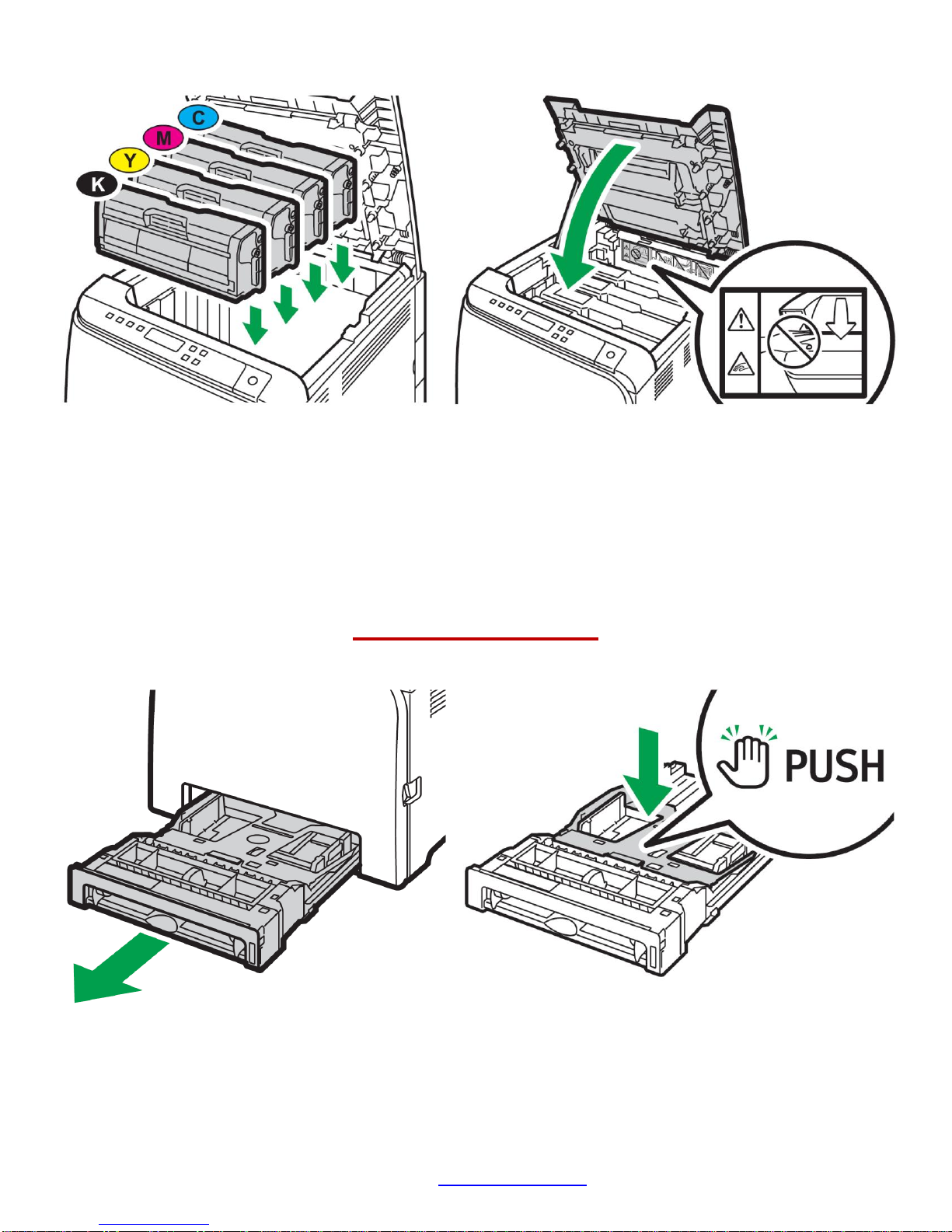 C
M
Y
K

PUSH