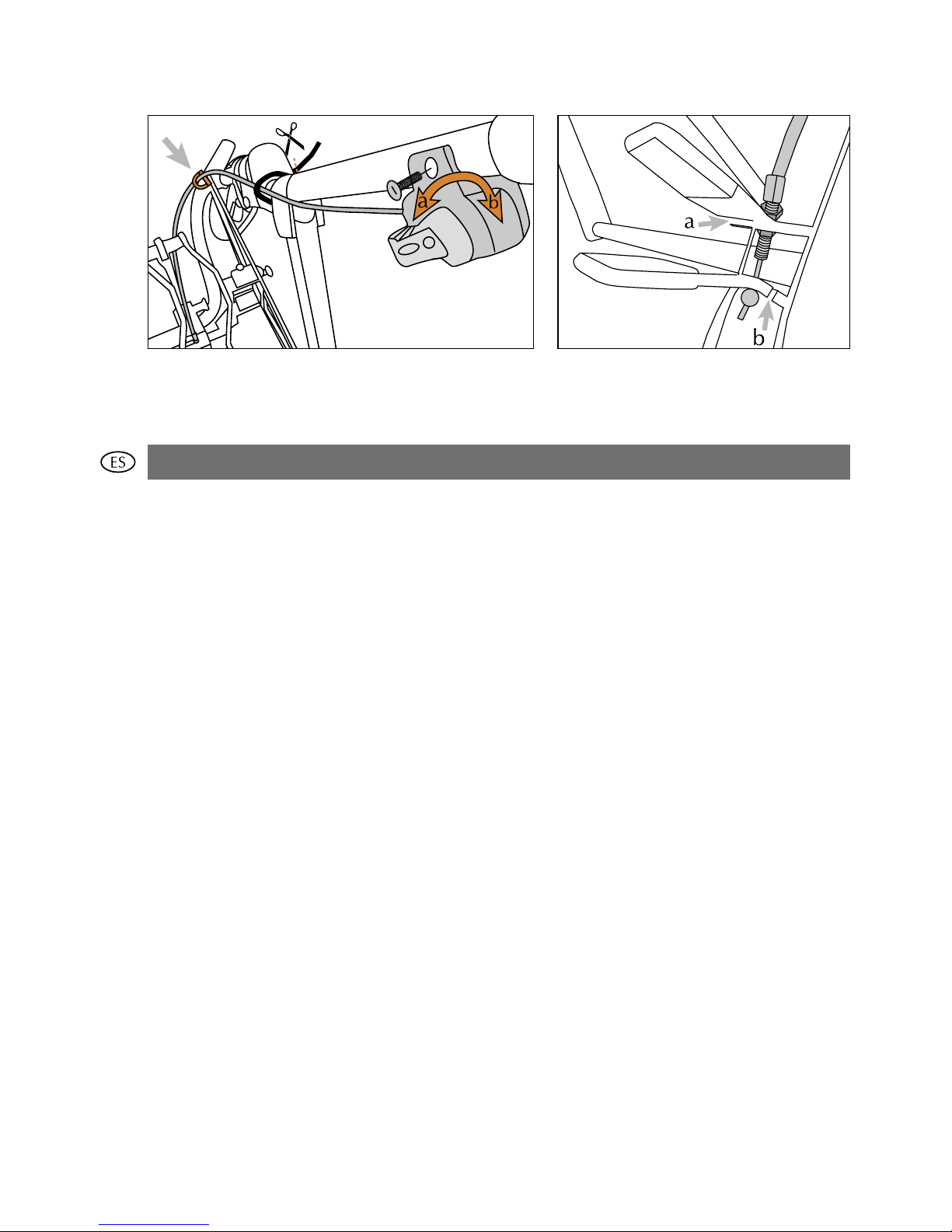 a
b
a
b
ES