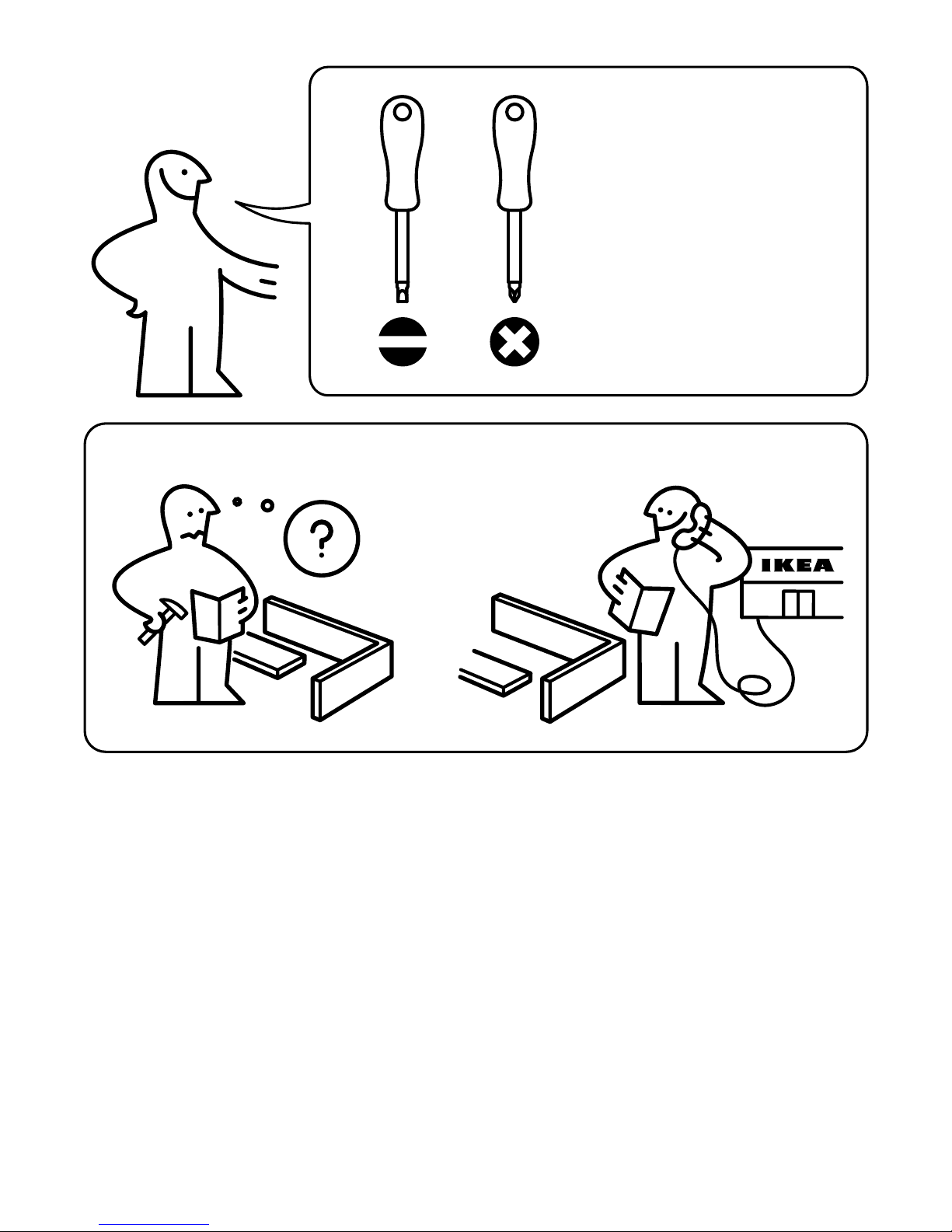 ?

IKEA