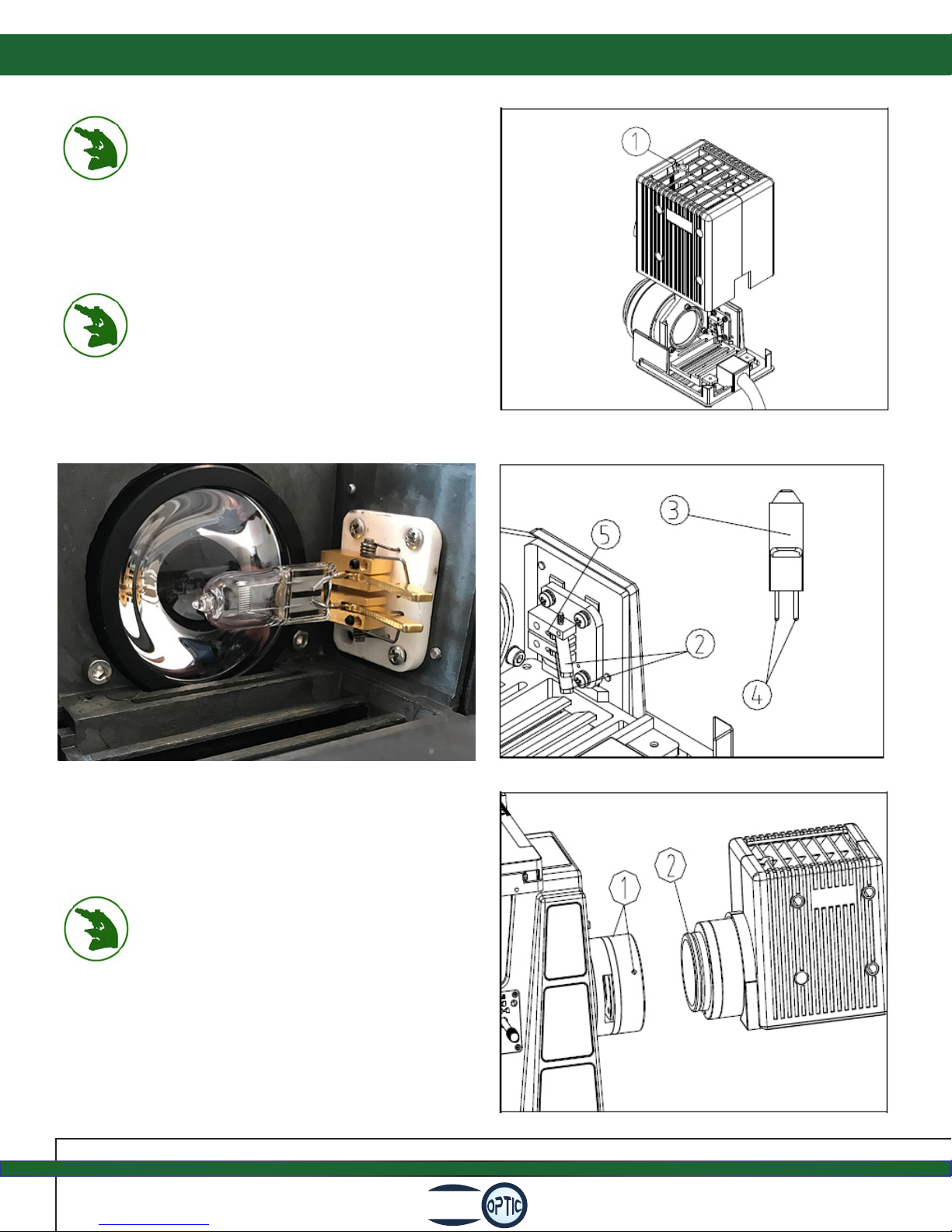 1

3

5

2

4

1

2

OPTIC