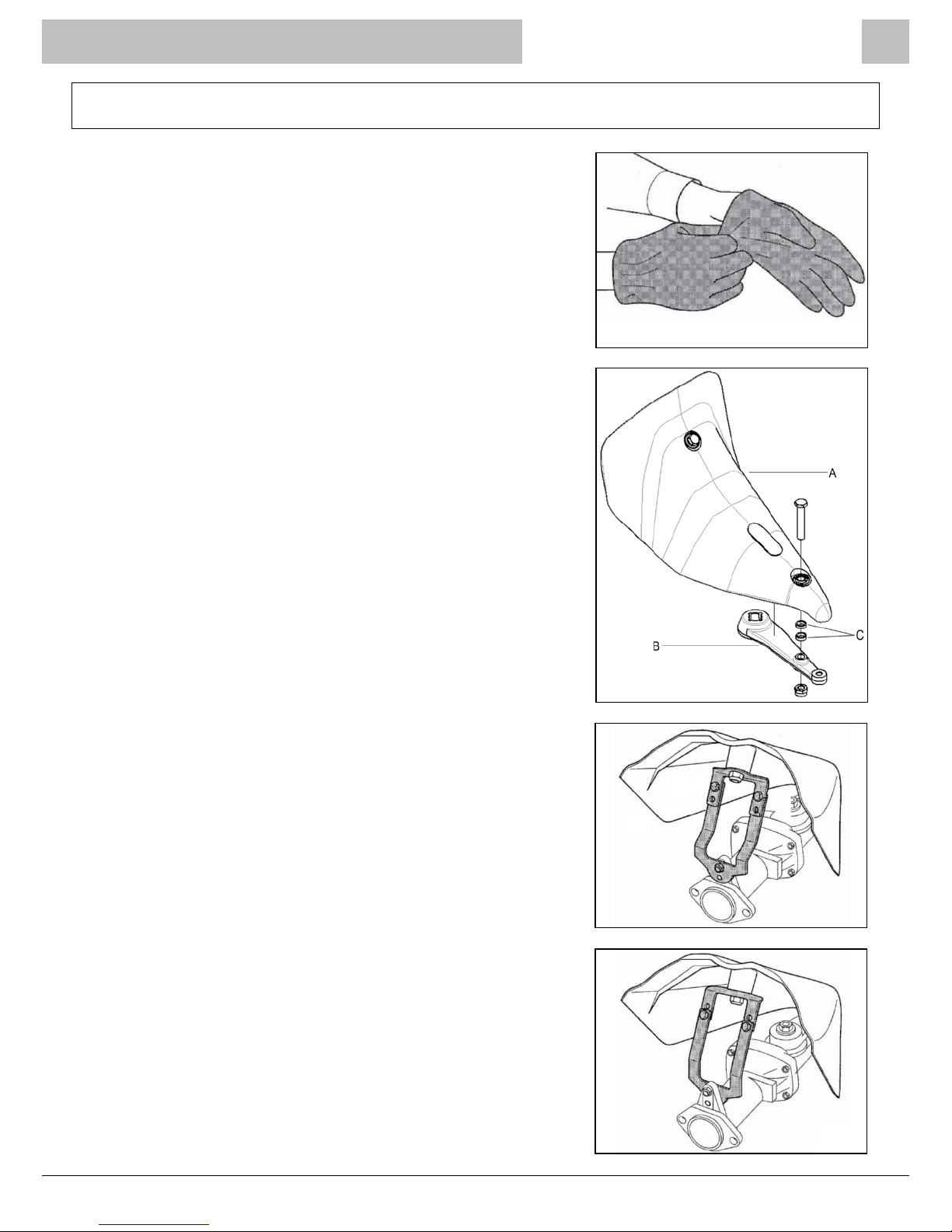 A

B

C