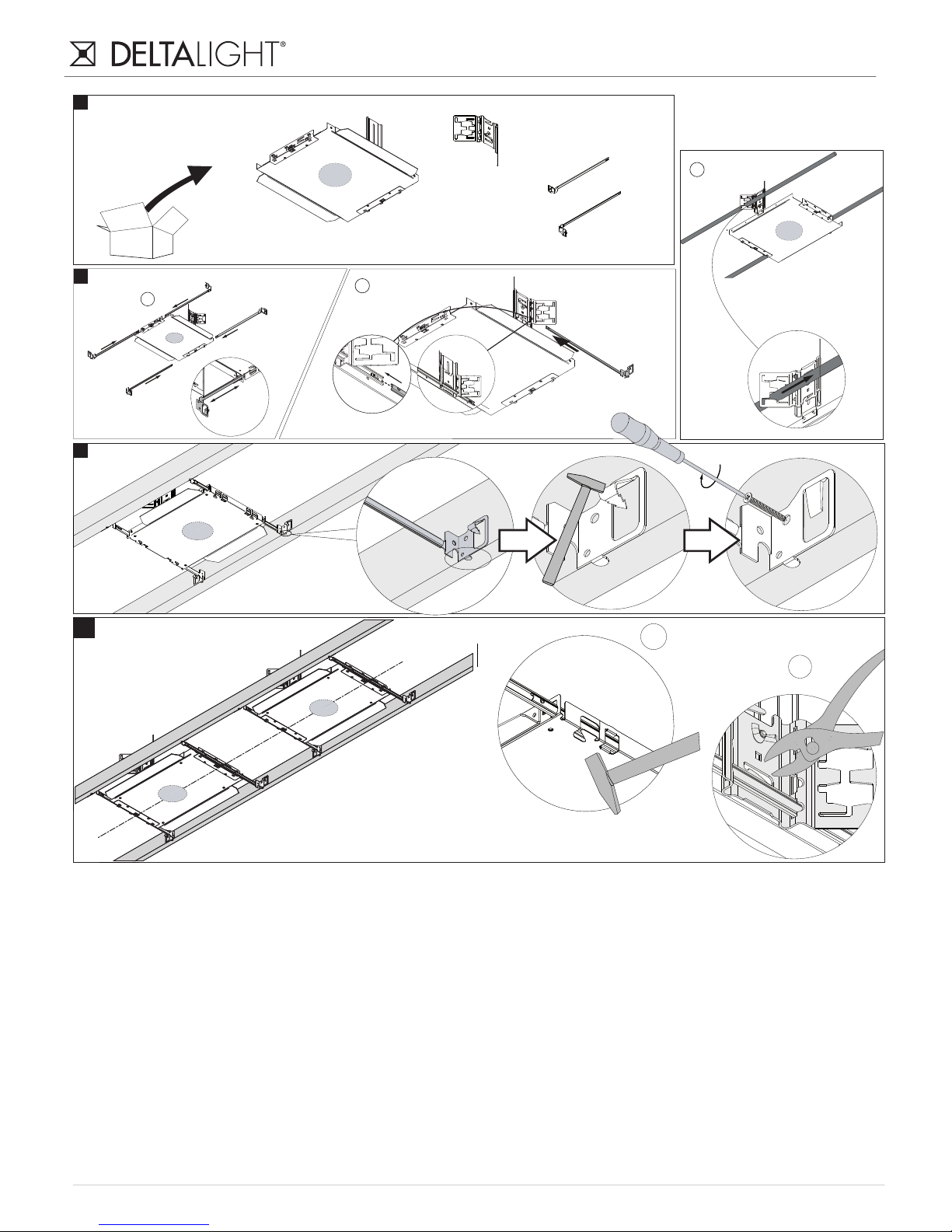 DELTALIGHT®