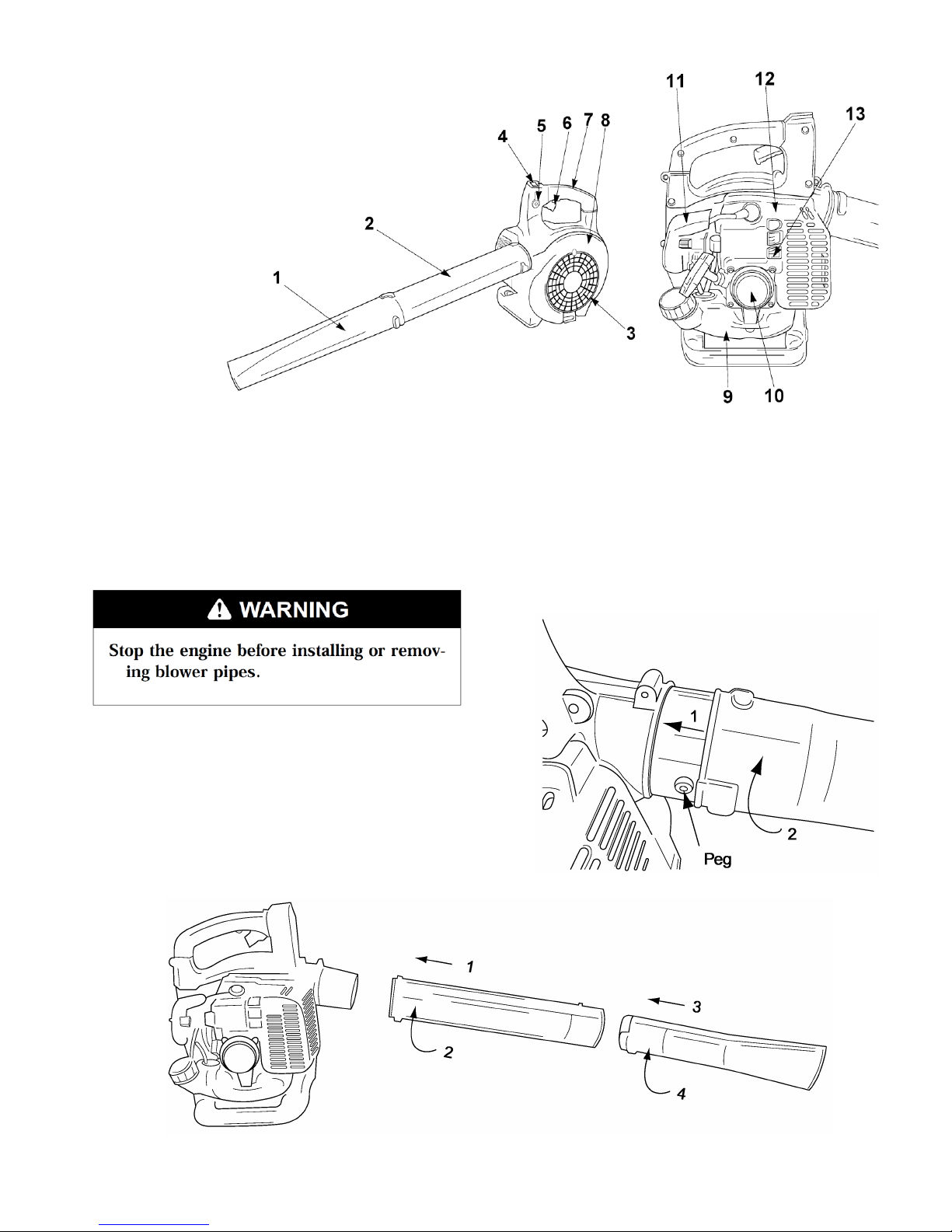 11 12 13

4 5 6 7 8

2

1

3

9 10

WARNING

Stop the engine before installing or removing blower pipes.

1

2

Peg

1

2

3

4