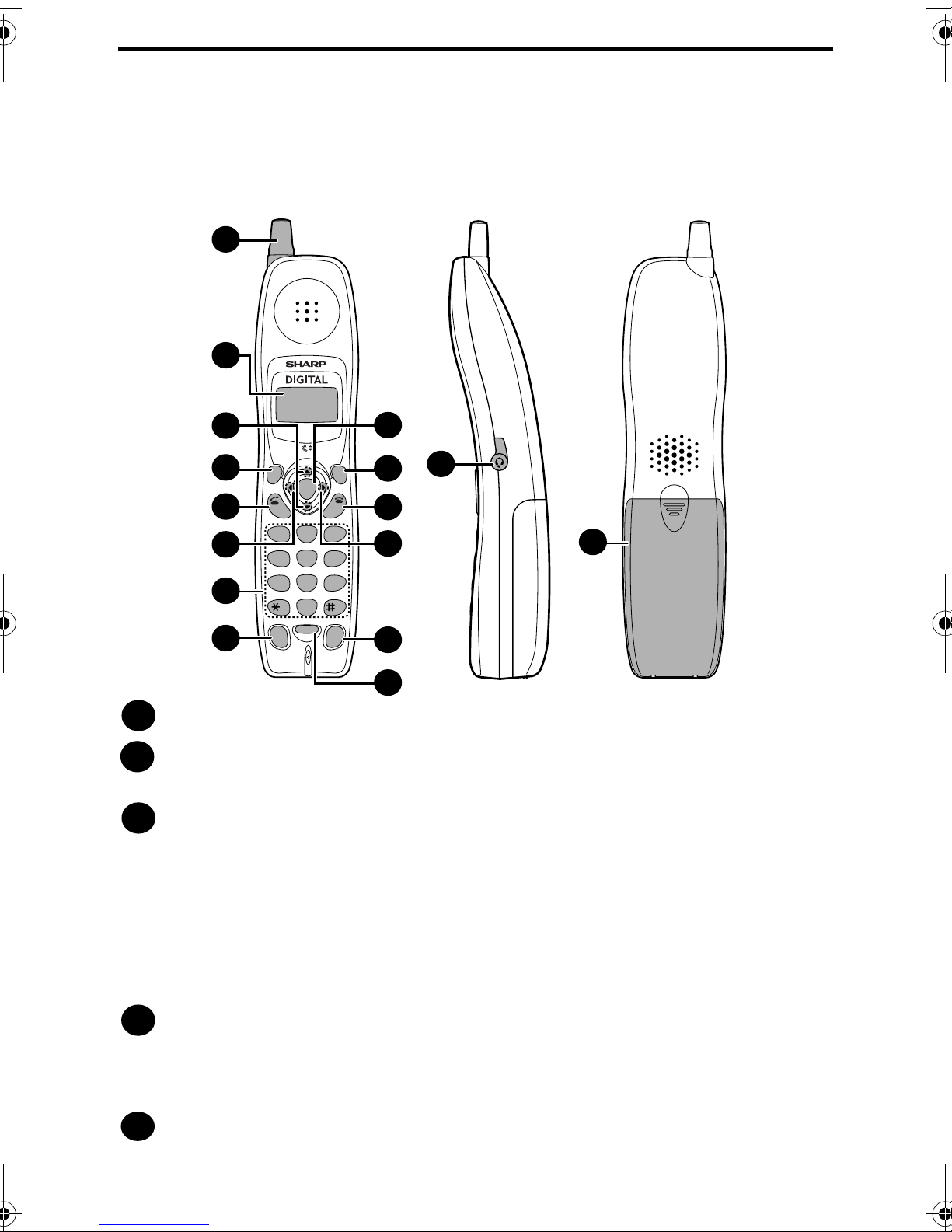 SHARP
DIGITAL