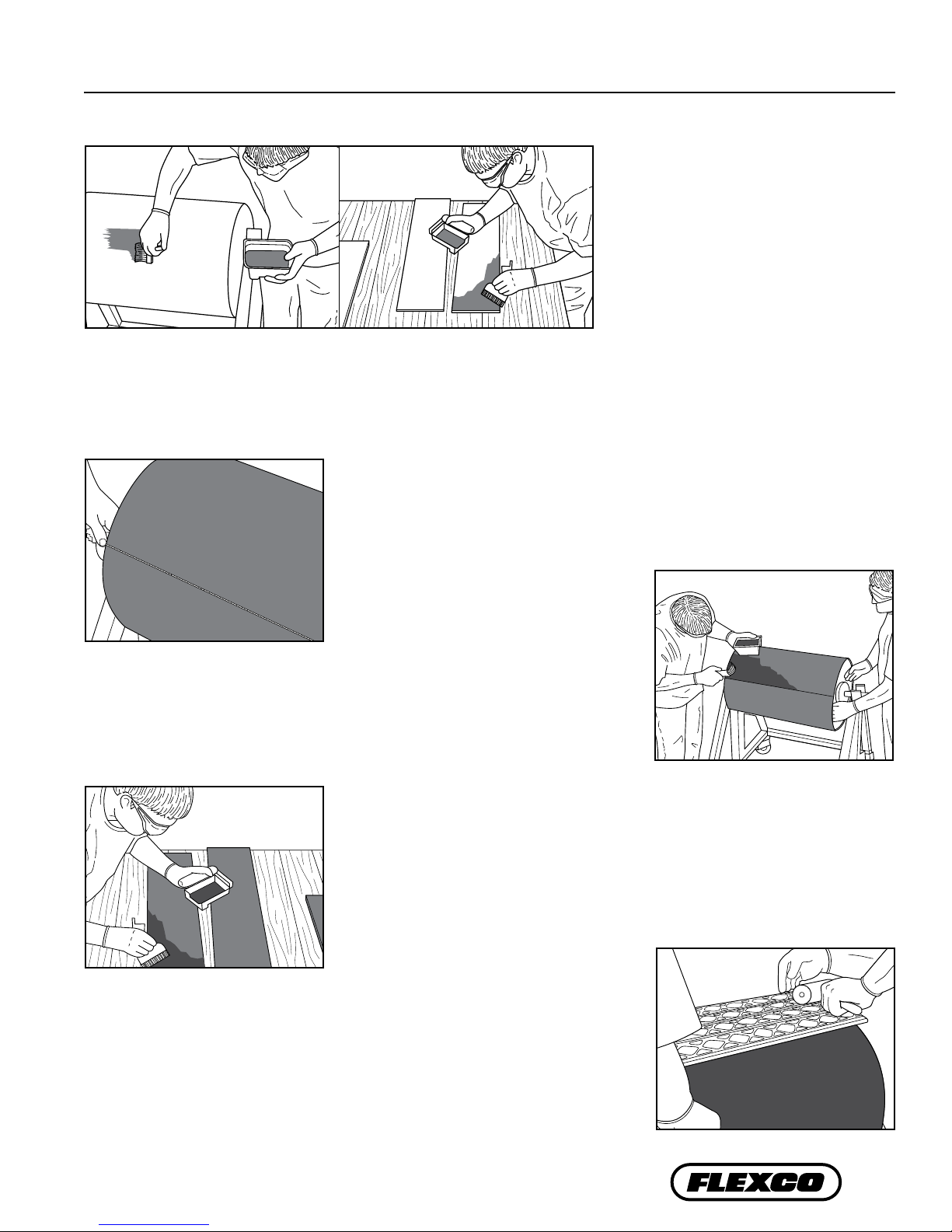 FLEXCO