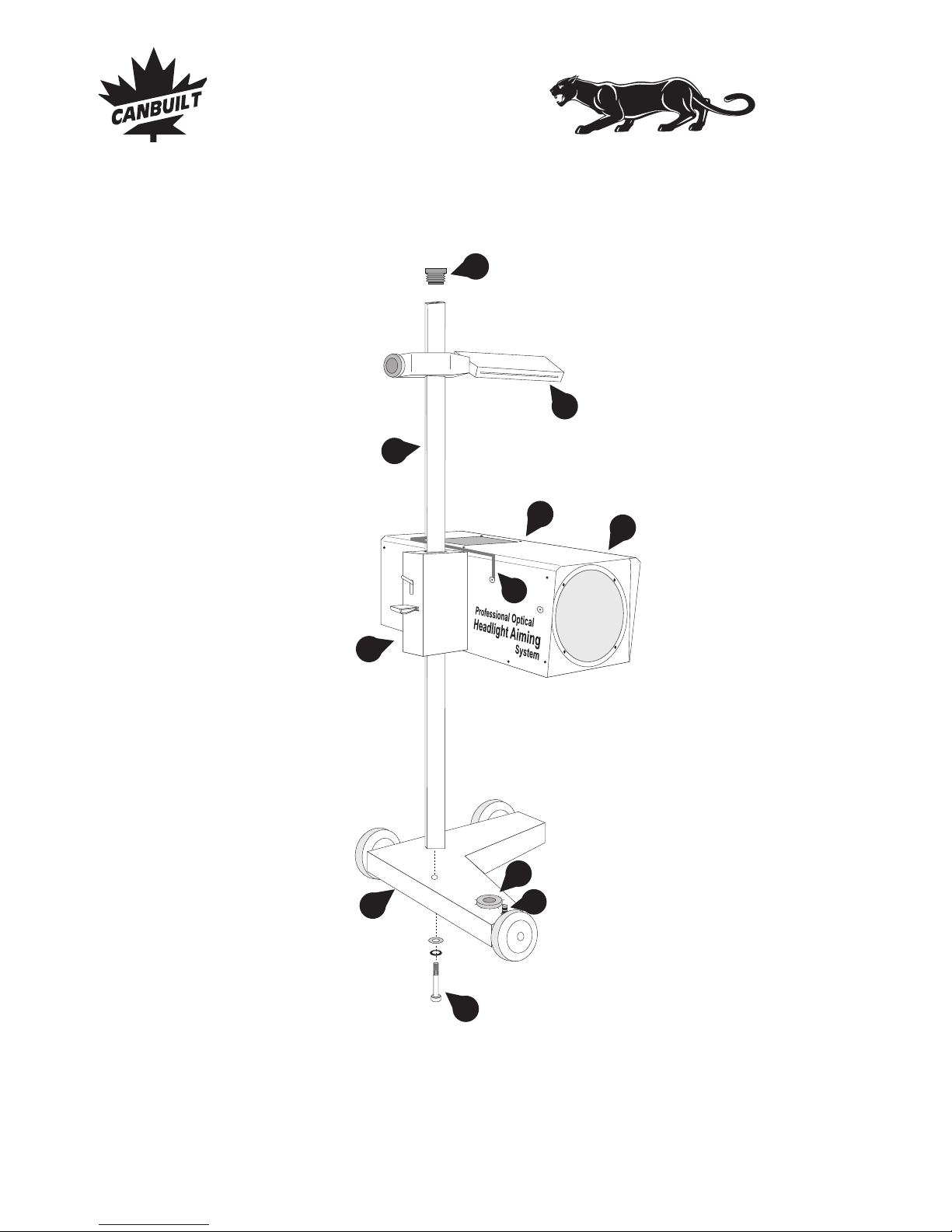 CANBUILT

Professional Optical
Headlight Aiming
System