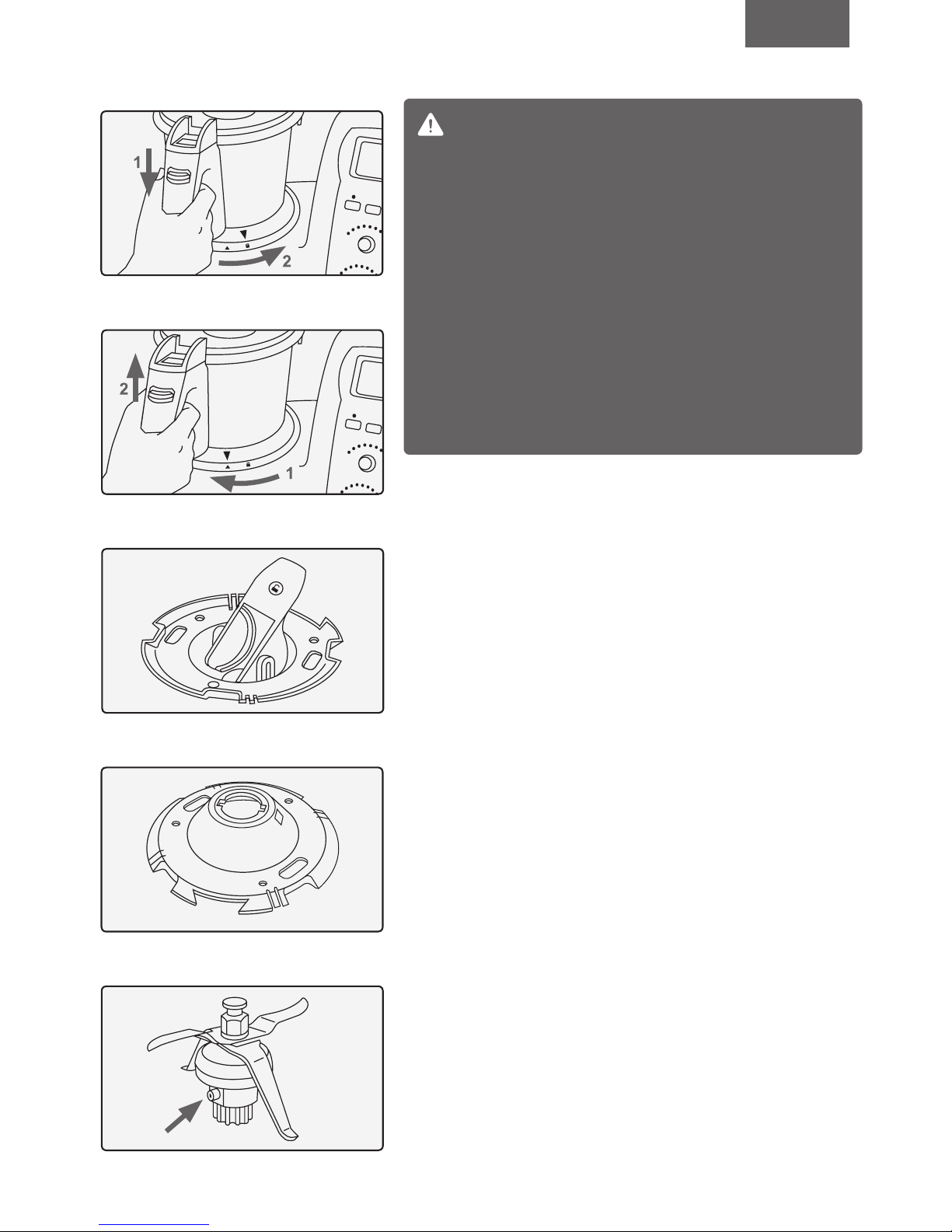 1

2

2

1