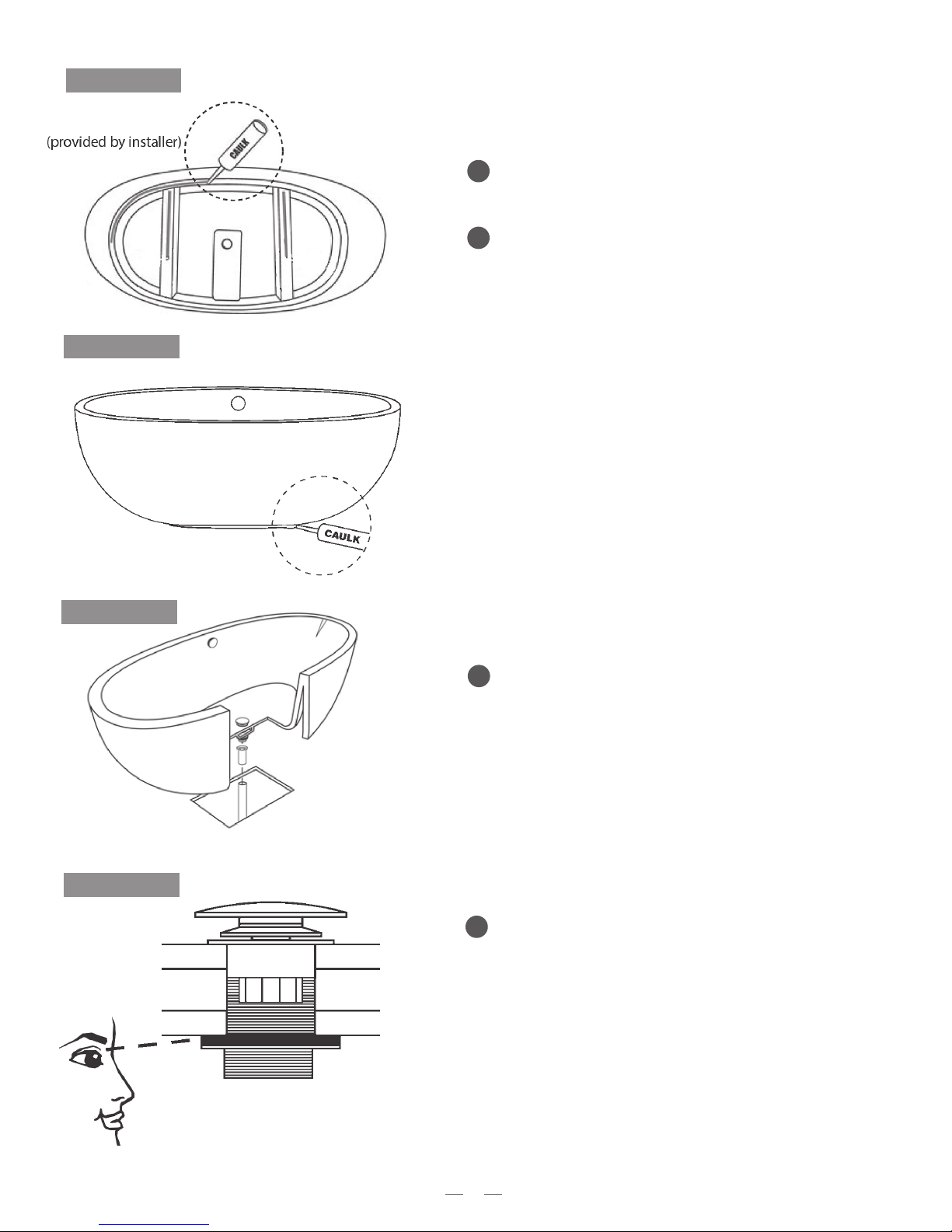 (provided by installer)

CAULK

CAULK