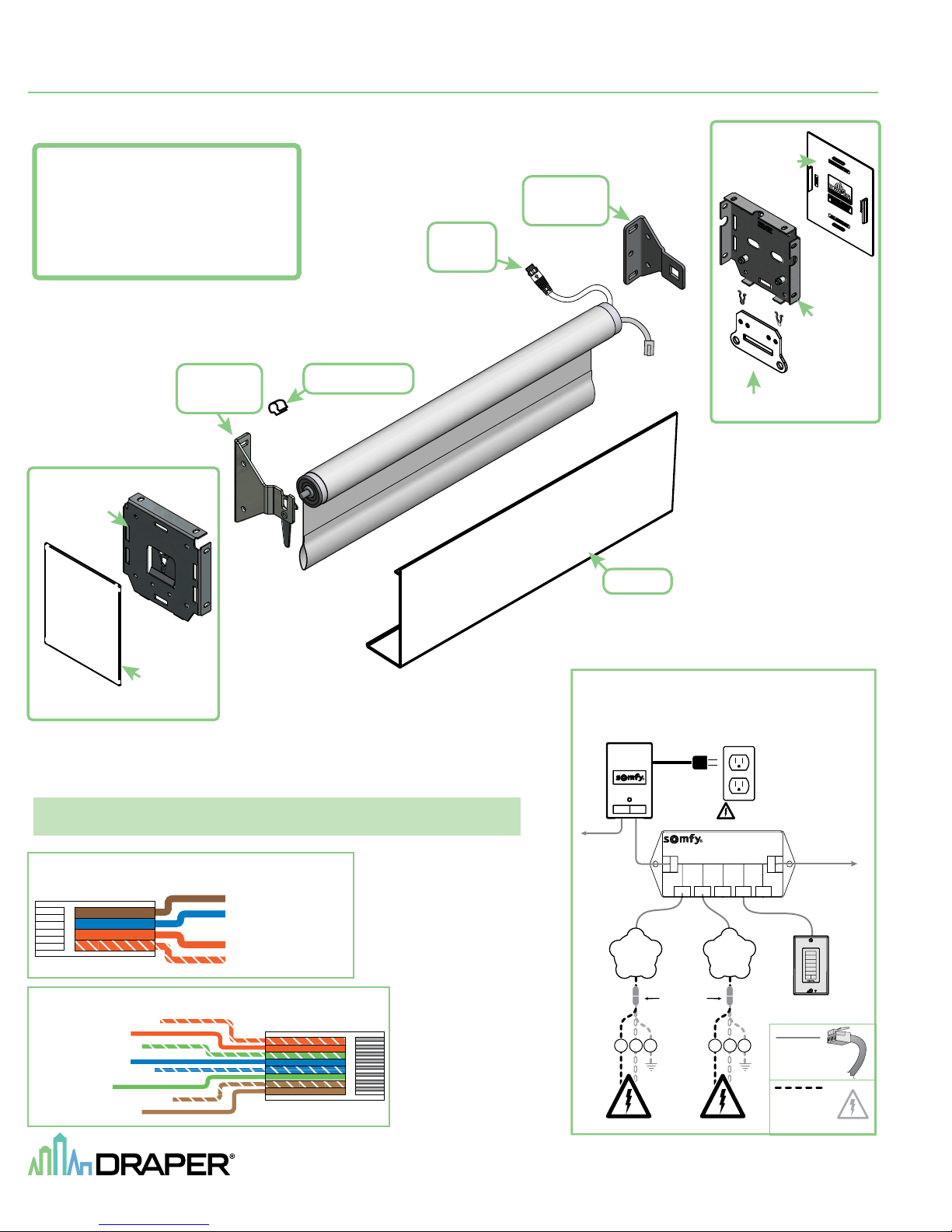 somfy

somfy

DRAPER®