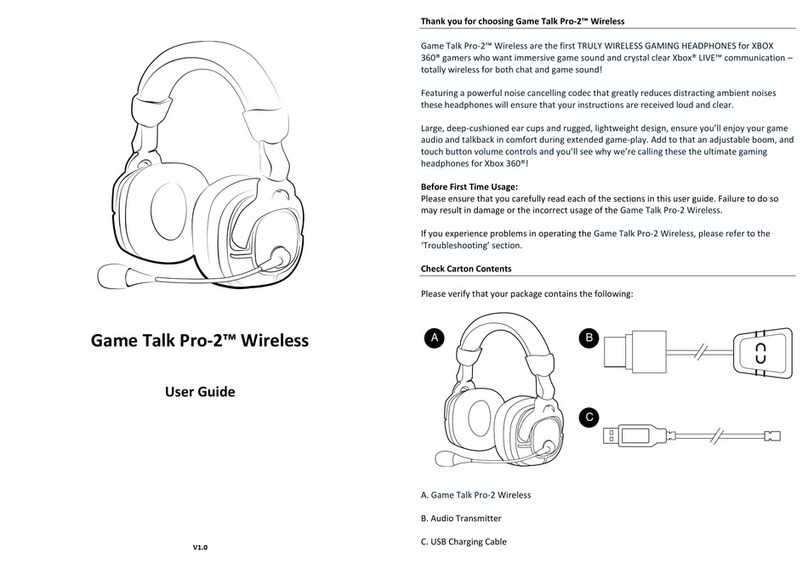 Game Talk Pro-2™ Wireless

User Guide

V1.0

Thank you for choosing Game Talk Pro-2™ Wireless

Game Talk Pro-2™ Wireless are the first TRULY WIRELESS GAMING HEADPHONES for XBOX 360® gamers who want immersive game sound and crystal clear Xbox® LIVE™ communication – totally wireless for both chat and game sound!

Featuring a powerful noise cancelling codec that greatly reduces distracting ambient noises these headphones will ensure that your instructions are received loud and clear.

Large, deep-cushioned ear cups and rugged, lightweight design, ensure you'll enjoy your game audio and talkback in comfort during extended game-play. Add to that an adjustable boom, and touch button volume controls and you'll see why we're calling these the ultimate gaming headphones for Xbox 360®!

Before First Time Usage:
Please ensure that you carefully read each of the sections in this user guide. Failure to do so may result in damage or the incorrect usage of the Game Talk Pro-2 Wireless.

If you experience problems in operating the Game Talk Pro-2 Wireless, please refer to the 'Troubleshooting' section.

Check Carton Contents

Please verify that your package contains the following:

A

B

C

A. Game Talk Pro-2 Wireless

B. Audio Transmitter

C. USB Charging Cable