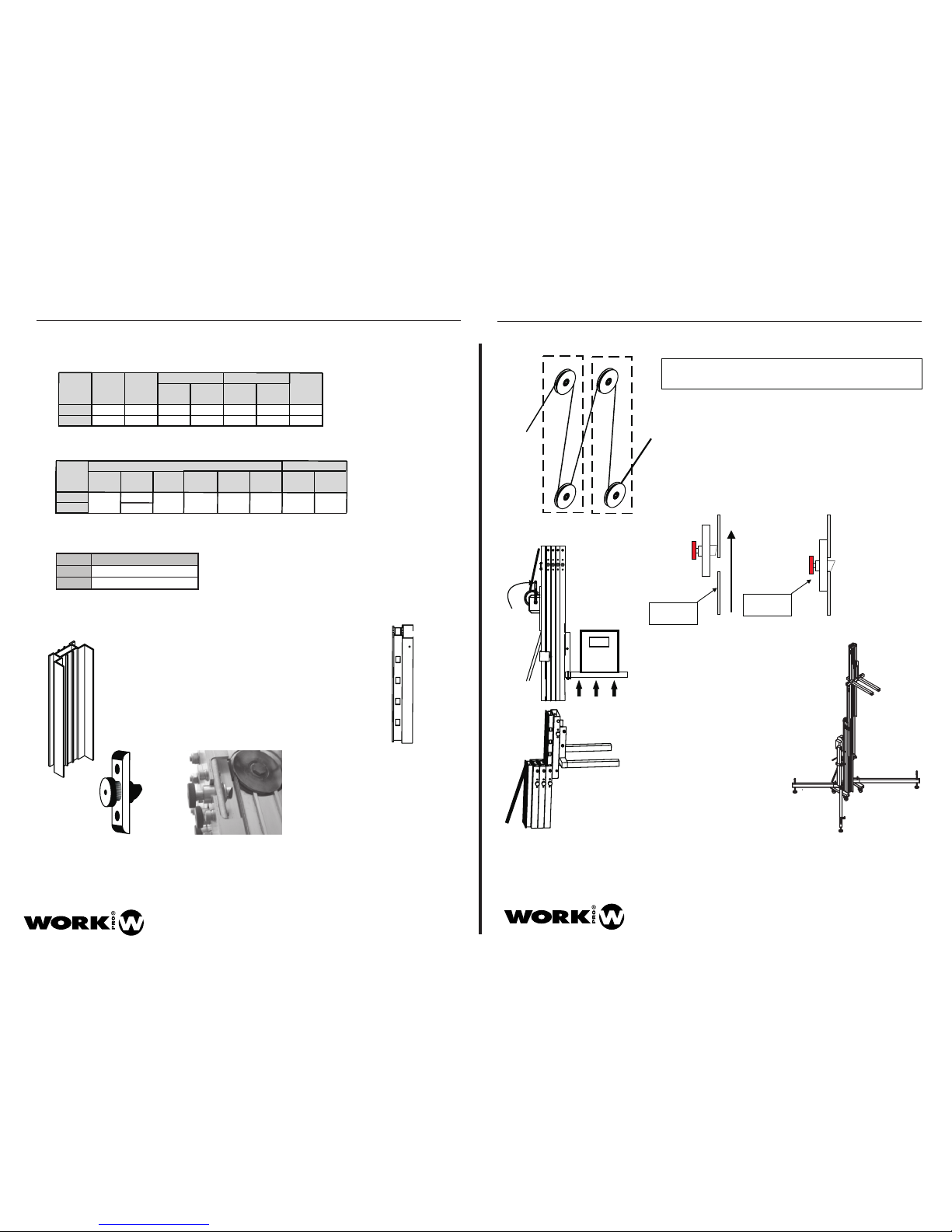 WORK PRO

WORK PRO