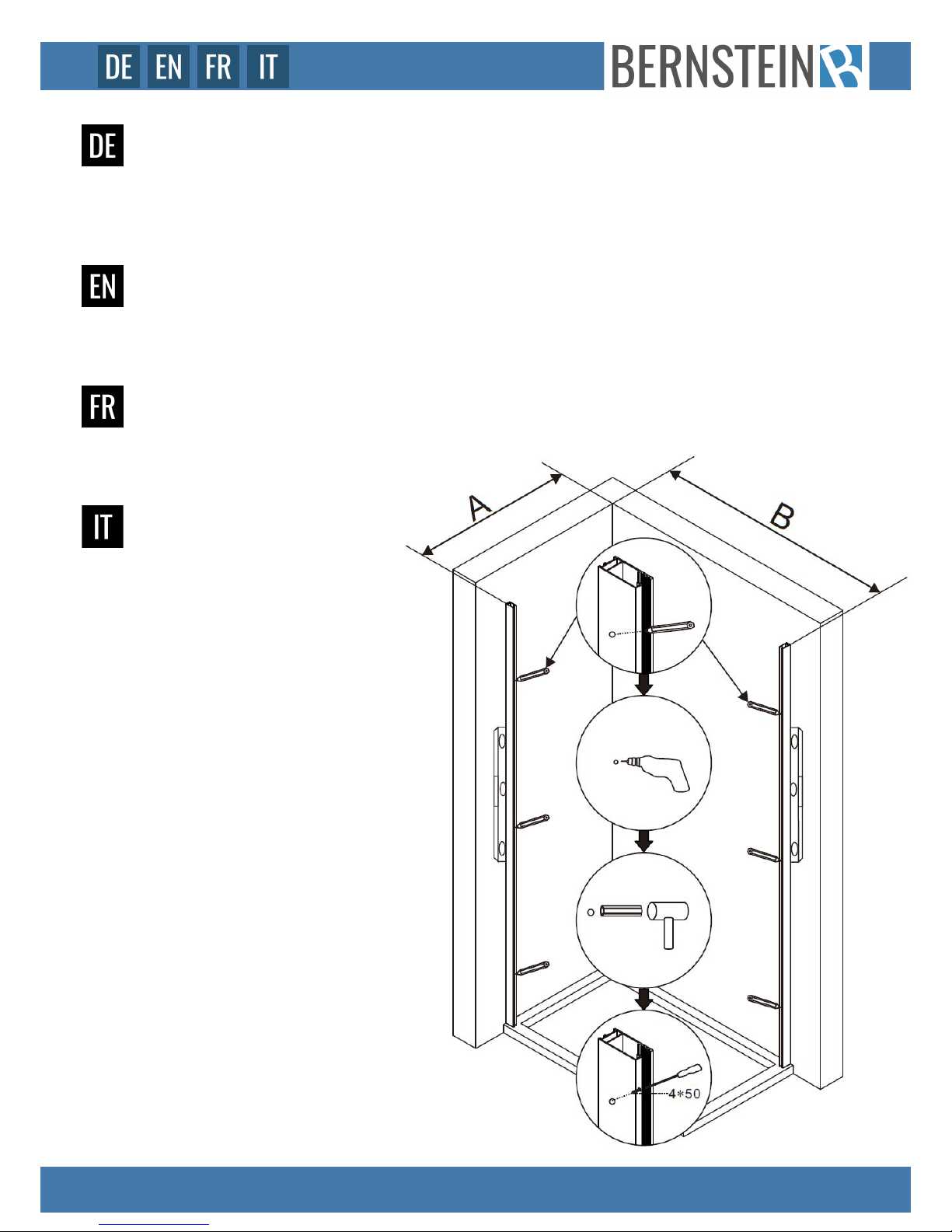 DE EN FR IT

BERNSTEIN

DE

EN

FR

IT

A

B

4*50