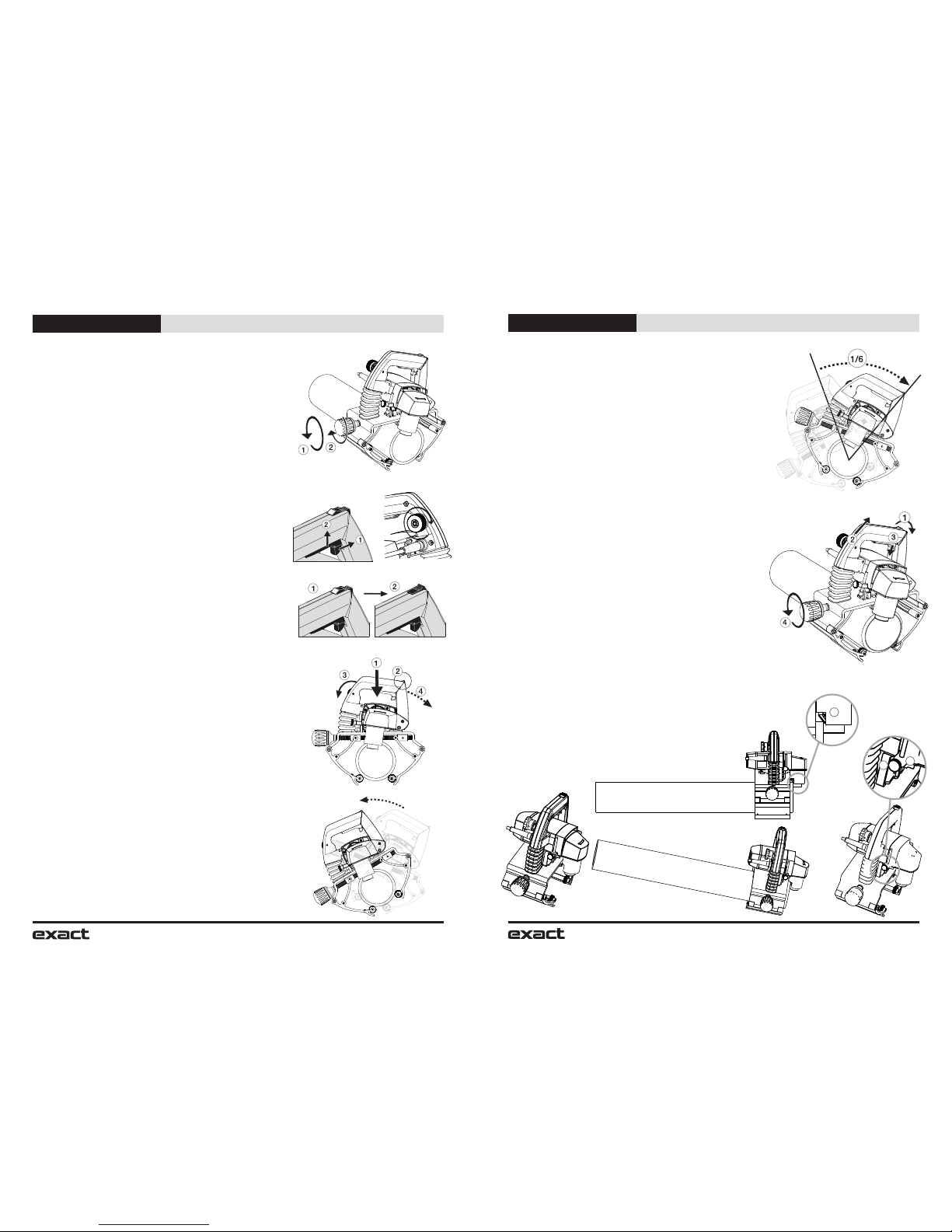 1 2

2 1

1 2

1 2 3 4

exact

1/6

1 2 3 4

exact