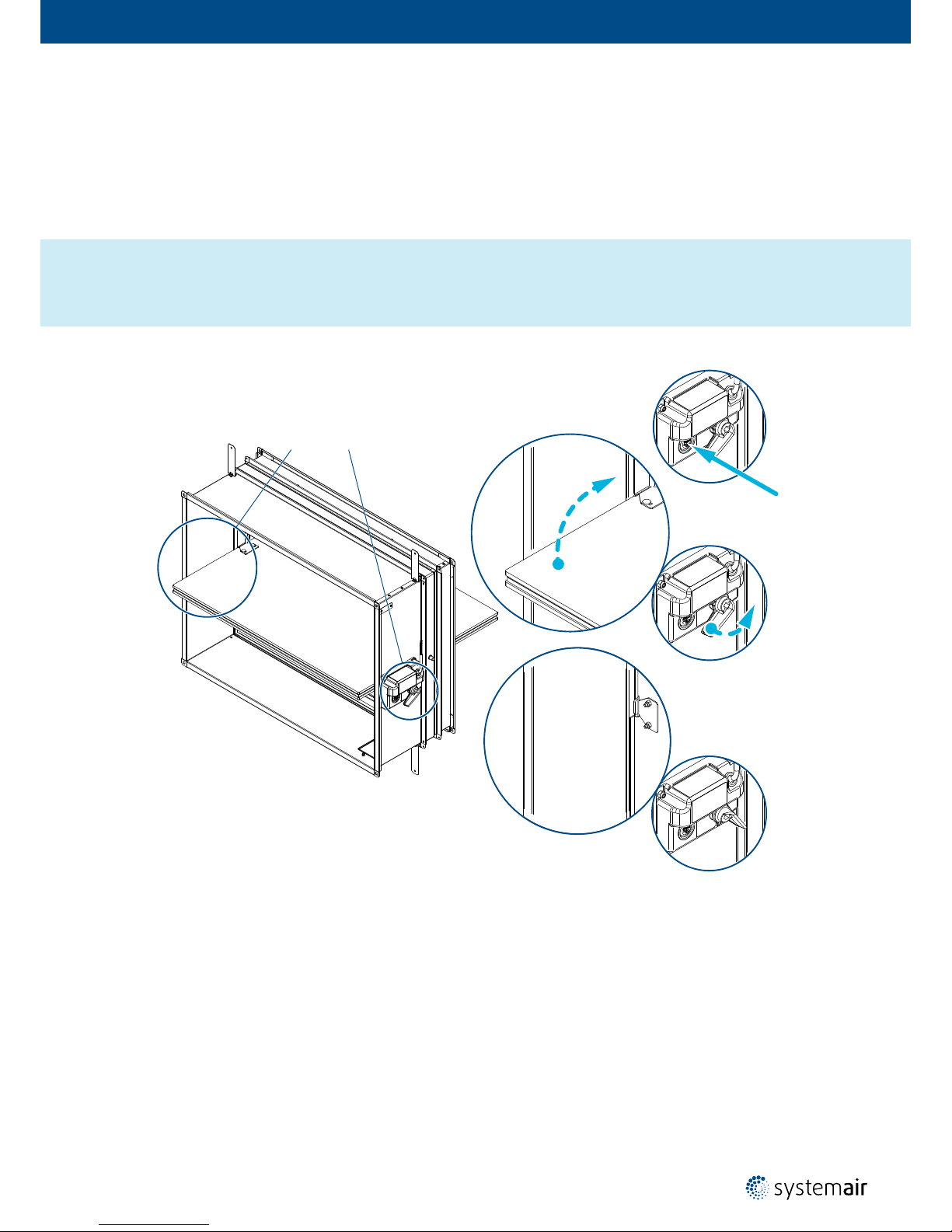 systemair