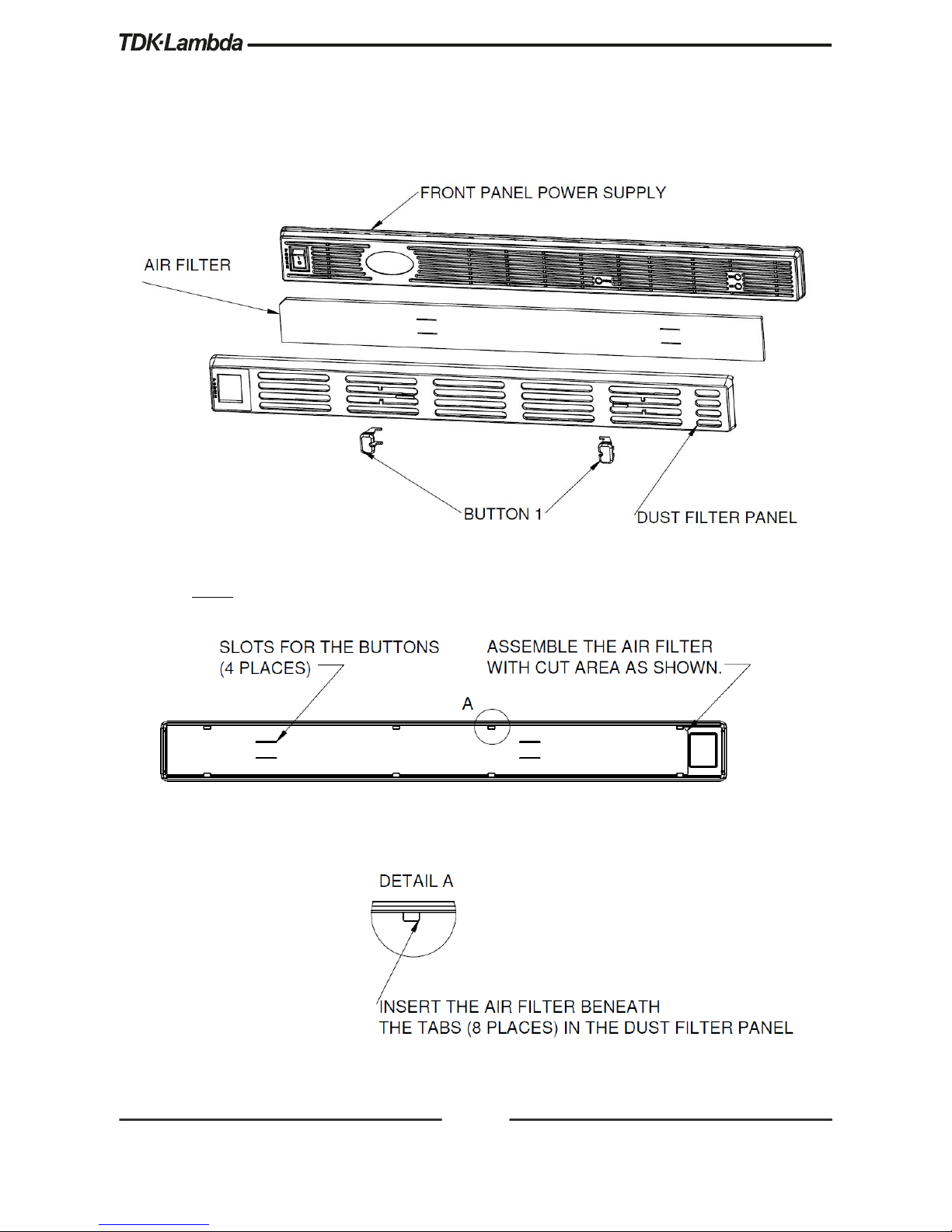 TDK·Lambda

FRONT PANEL POWER SUPPLY

AIR FILTER

BUTTON 1

DUST FILTER PANEL

SLOTS FOR THE BUTTONS (4 PLACES)

ASSEMBLE THE AIR FILTER WITH CUT AREA AS SHOWN.

A

DETAIL A

INSERT THE AIR FILTER BENEATH THE TABS (8 PLACES) IN THE DUST FILTER PANEL