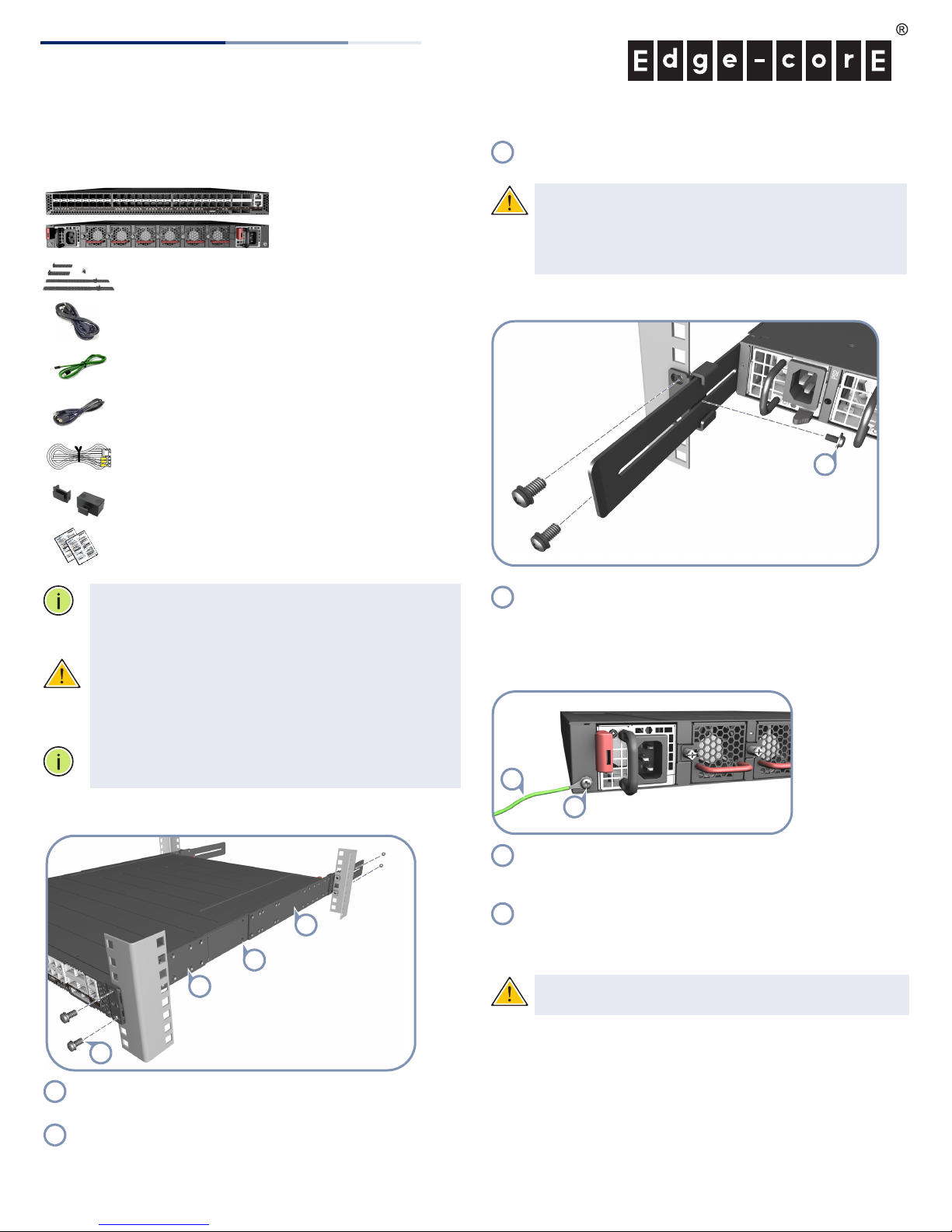 Edge-corE®