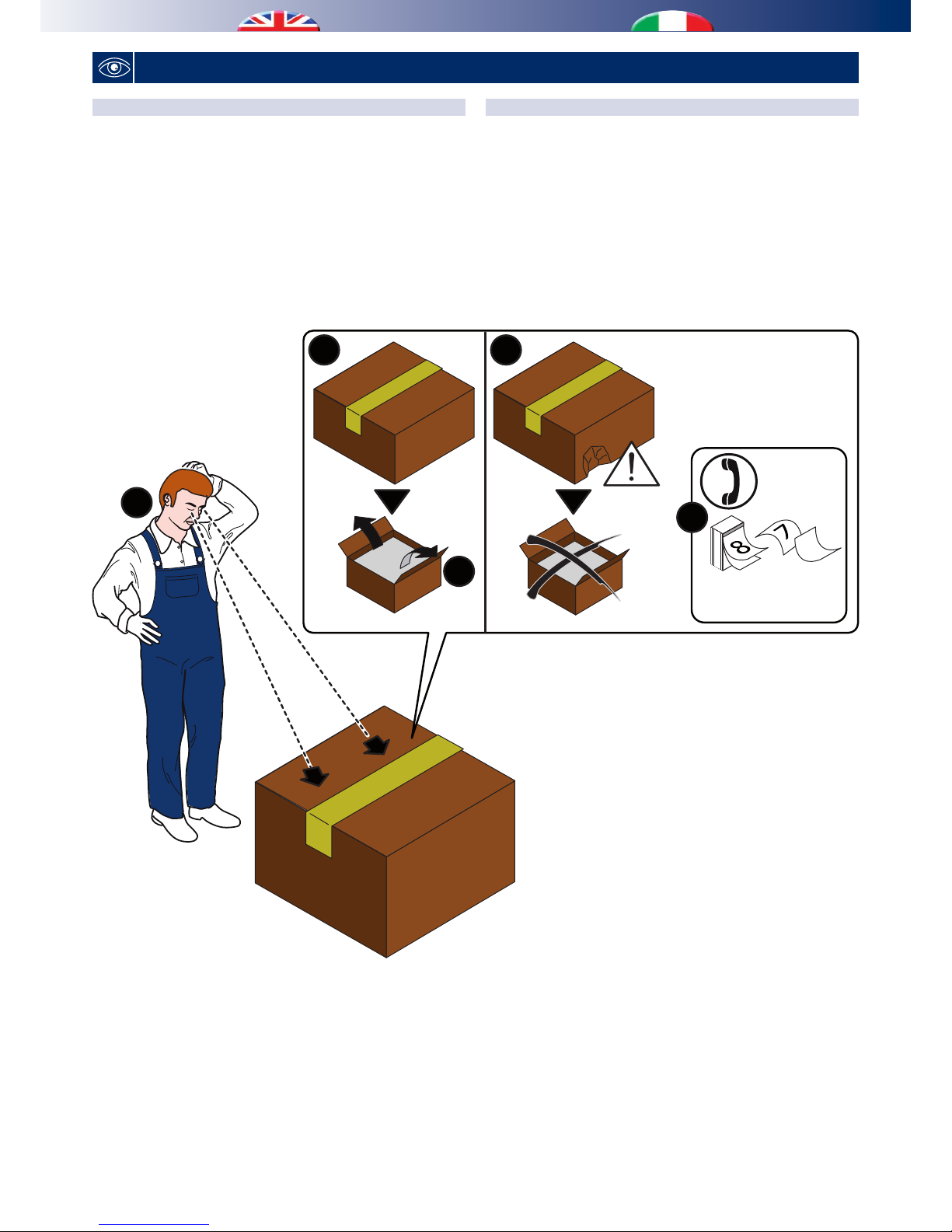 8

7