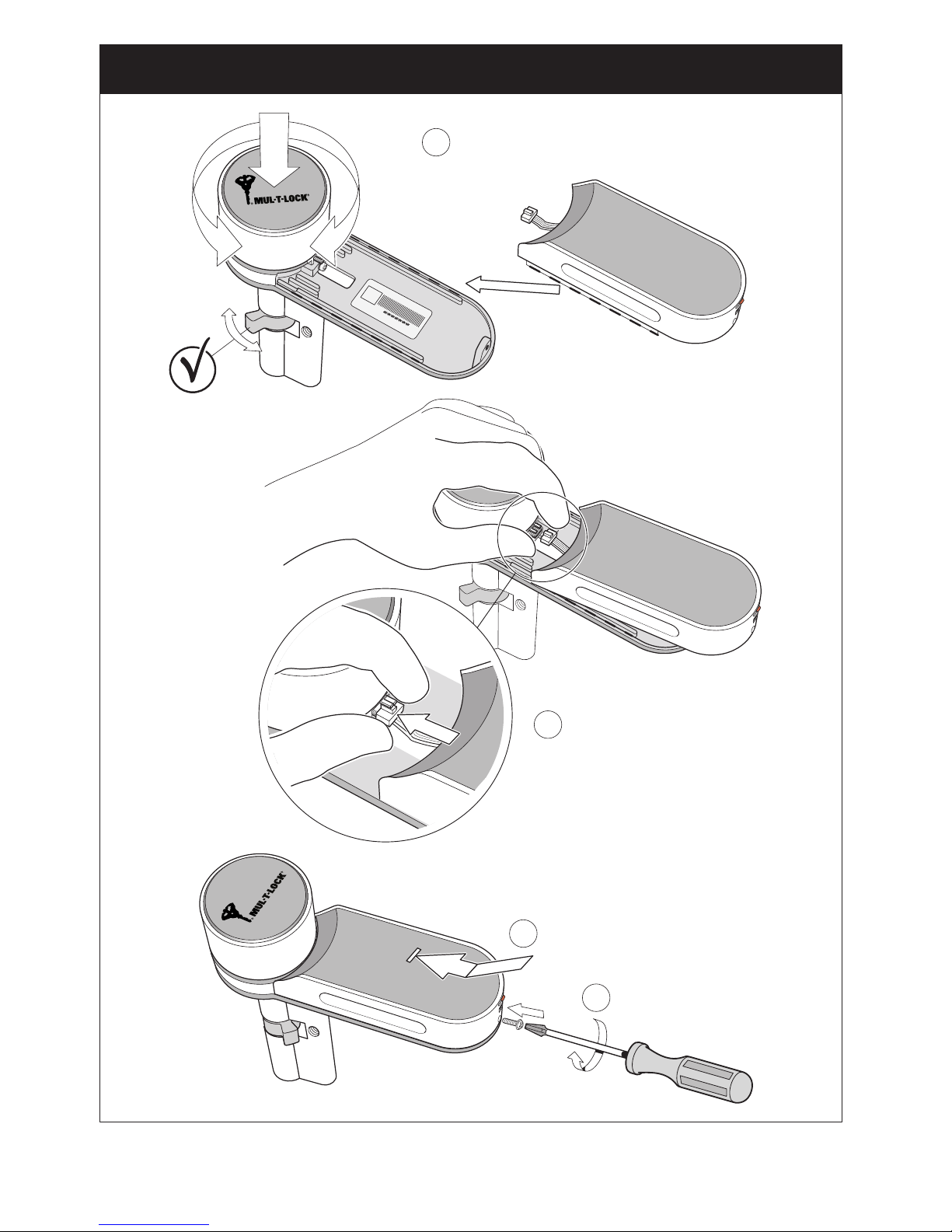 MUL-T-LOCK

MUL-T-LOCK