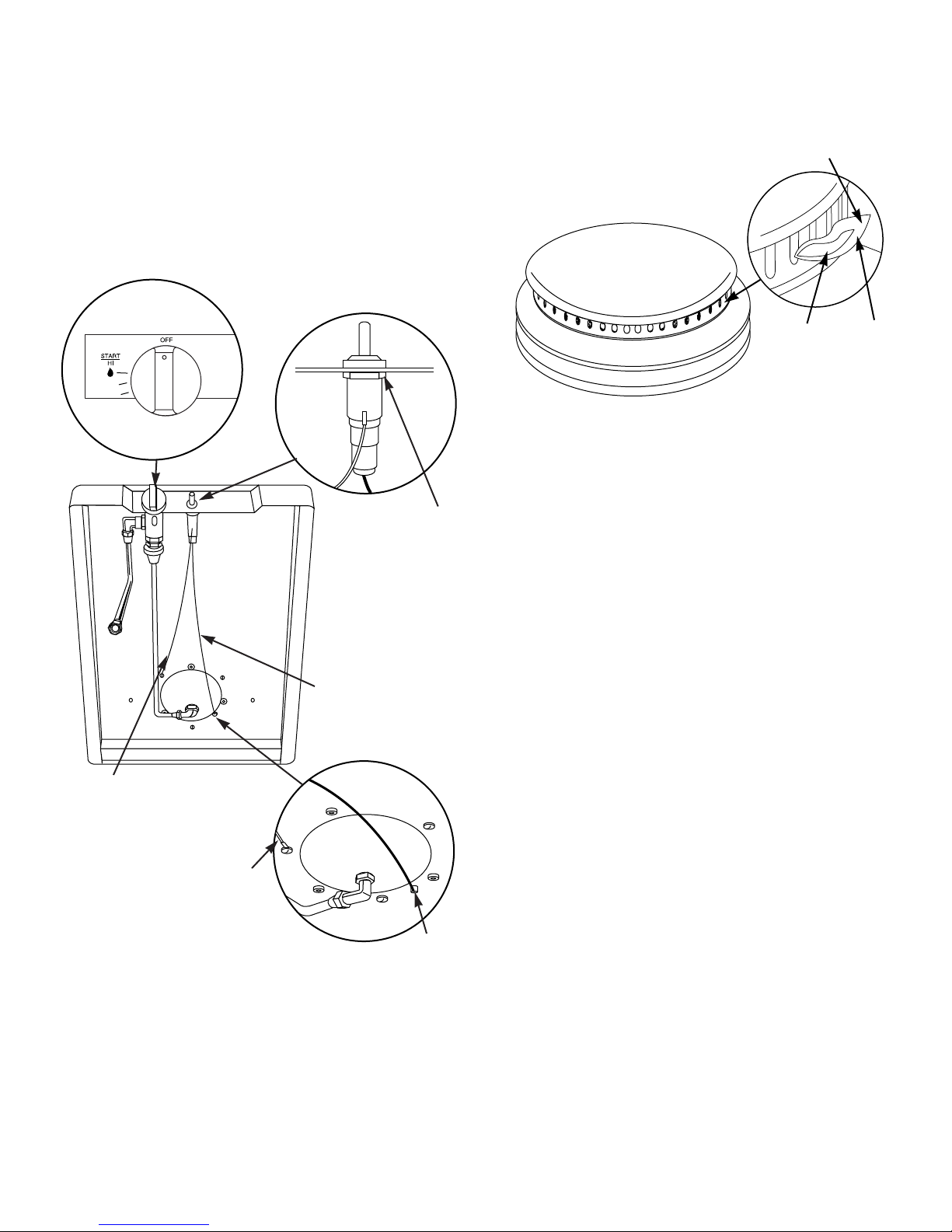 OFF
START
HI