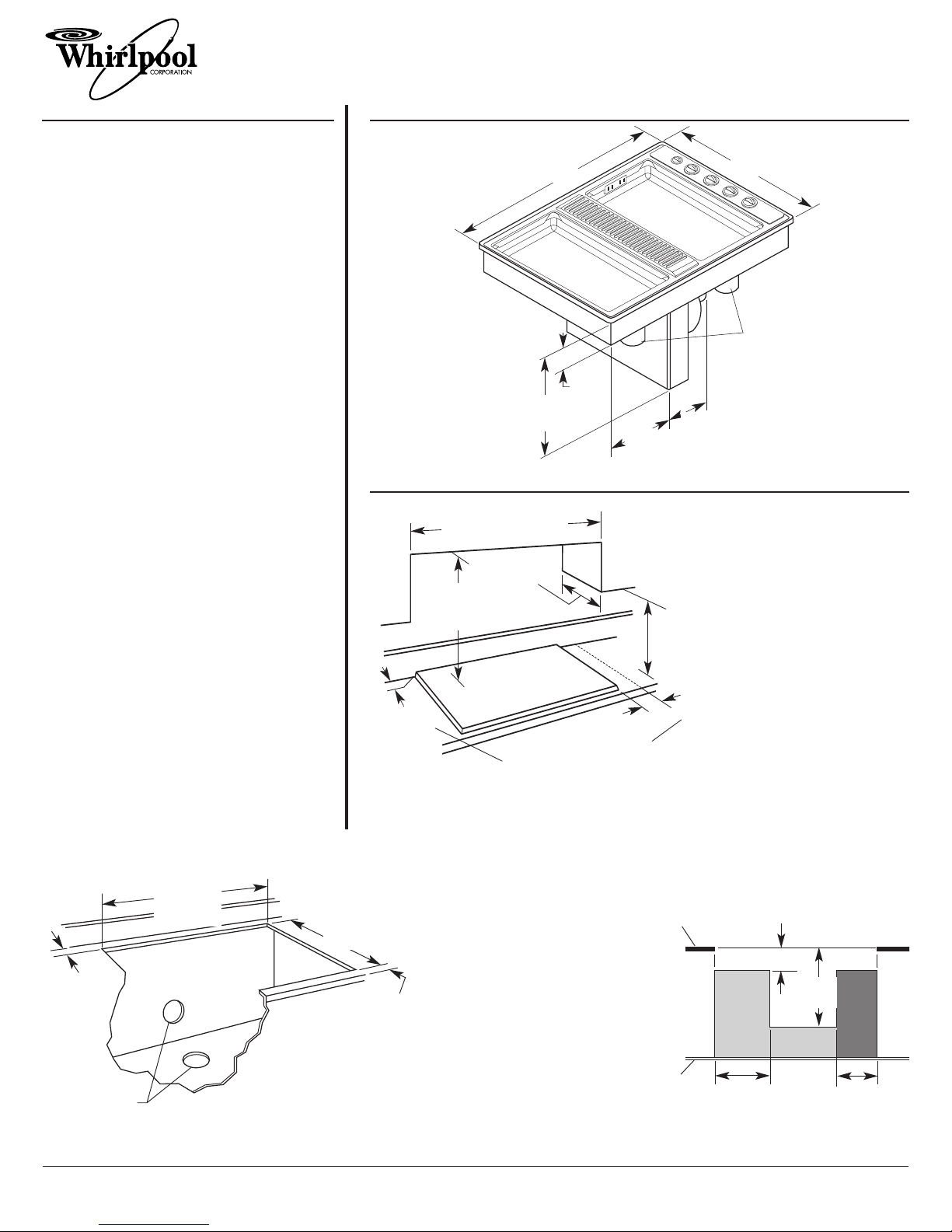 Whirlpool
CORPORATION